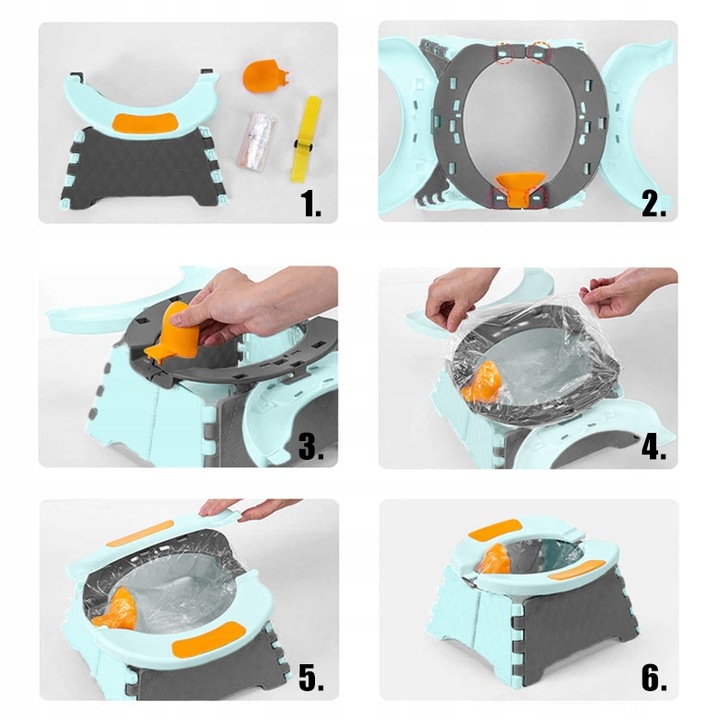 1.

2.

3.

4.

5.

6.