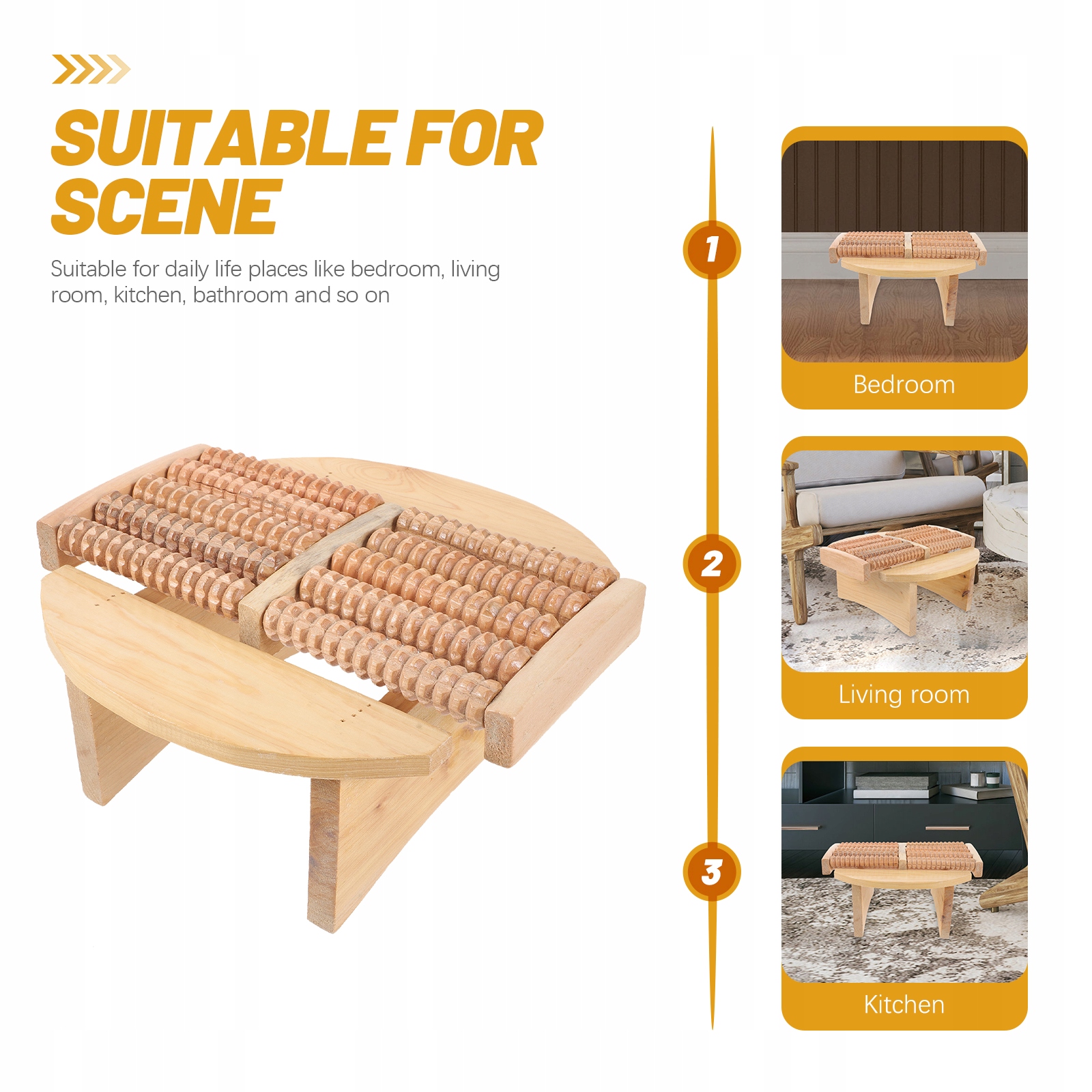 SUITABLE FOR SCENE

Suitable for daily life places like bedroom, living room, kitchen, bathroom and so on

1

Bedroom

2

Living room

3

Kitchen