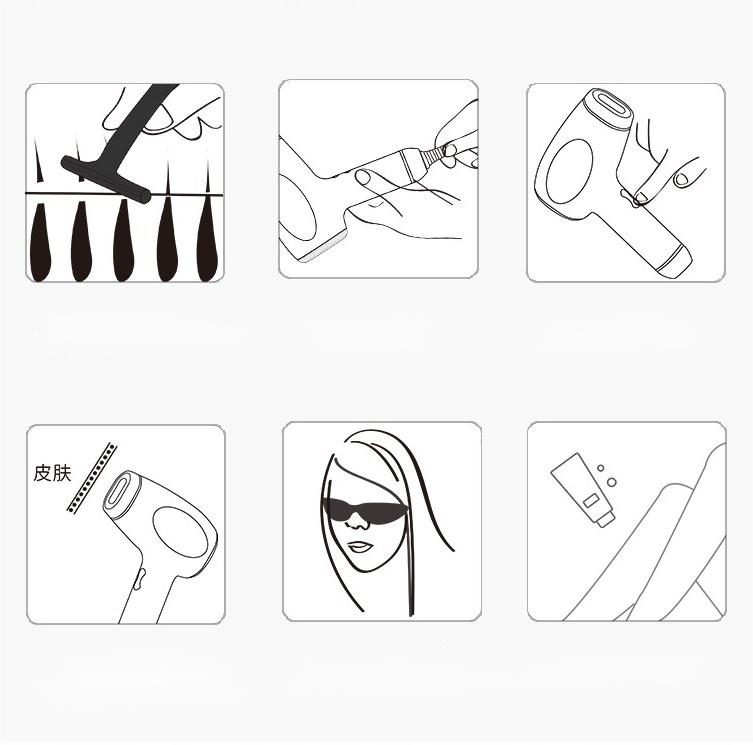 皮肤