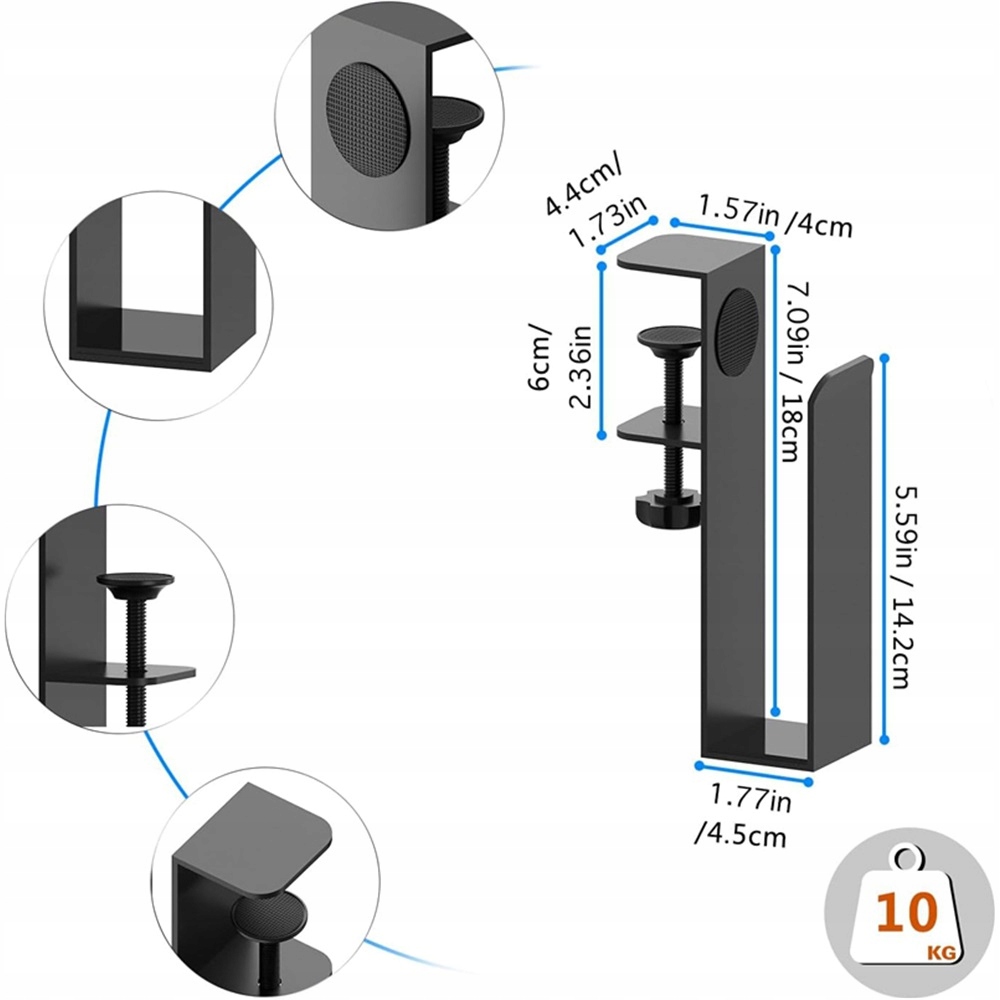 4.4cm/
1.73in

1.57in /4cm

6cm/
2.36in

7.09in / 18cm

5.59in / 14.2cm

1.77in
/4.5cm

10
KG