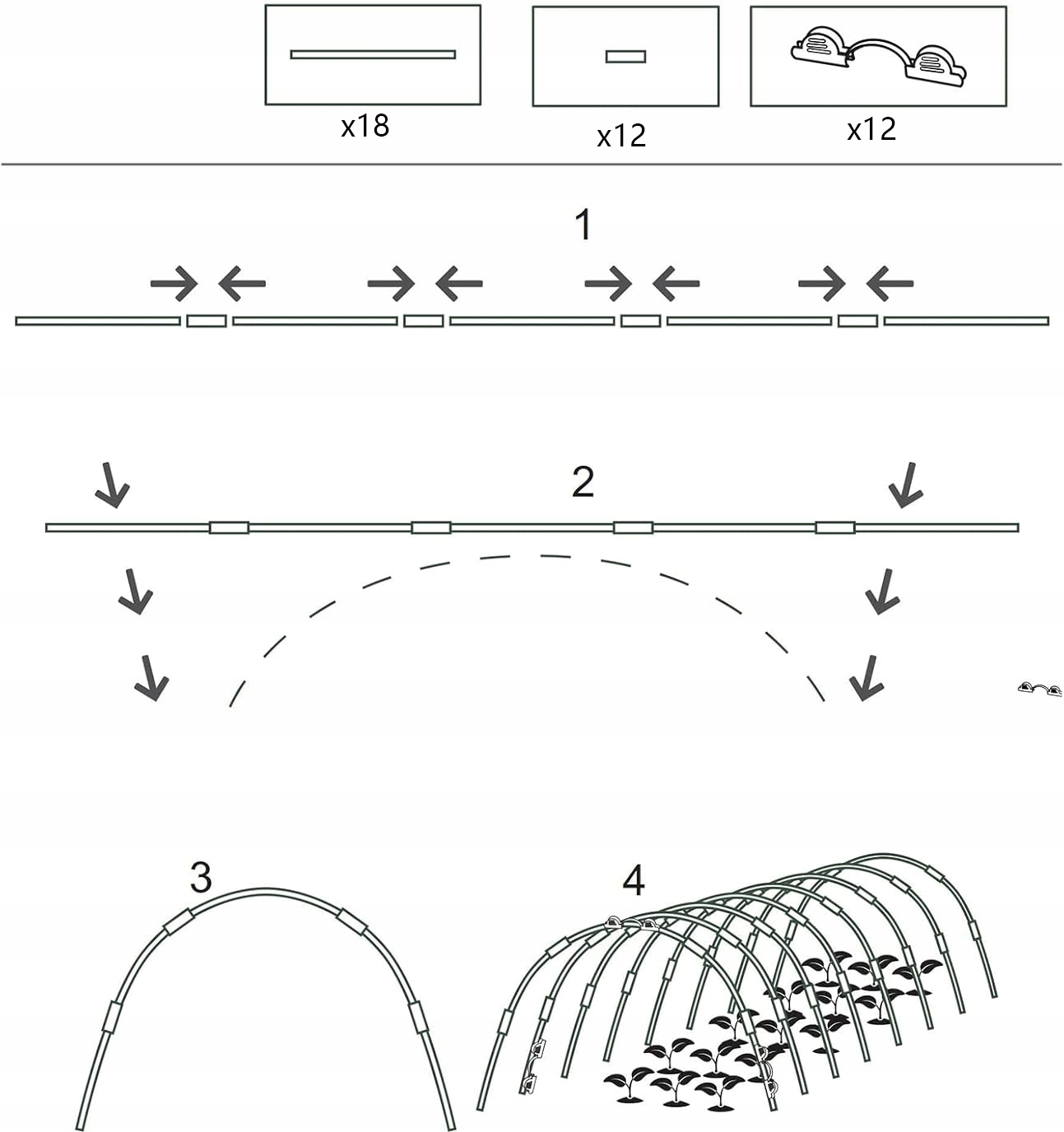 x18

x12

x12

1

2

3

4