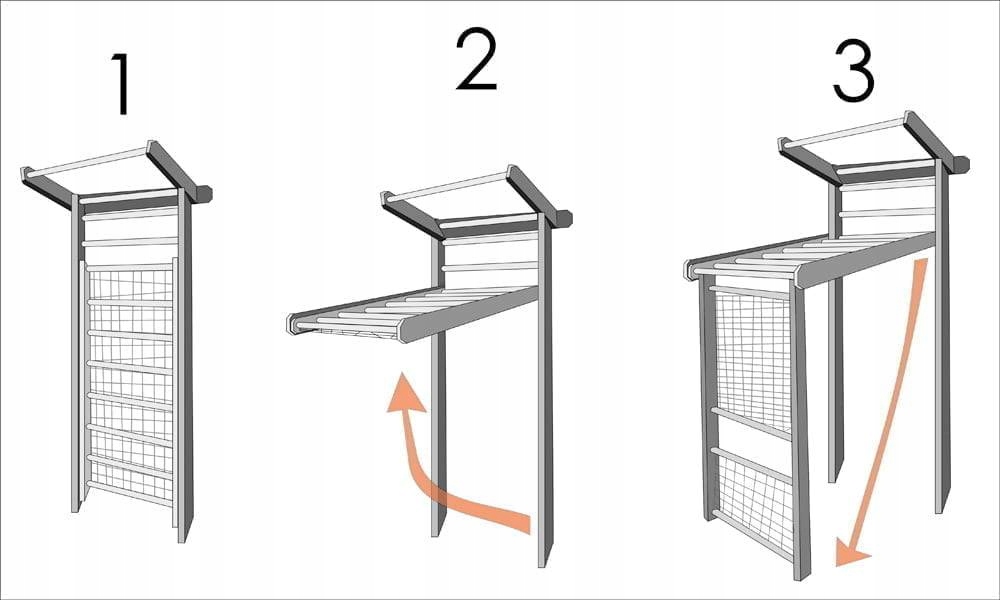 1

2

3