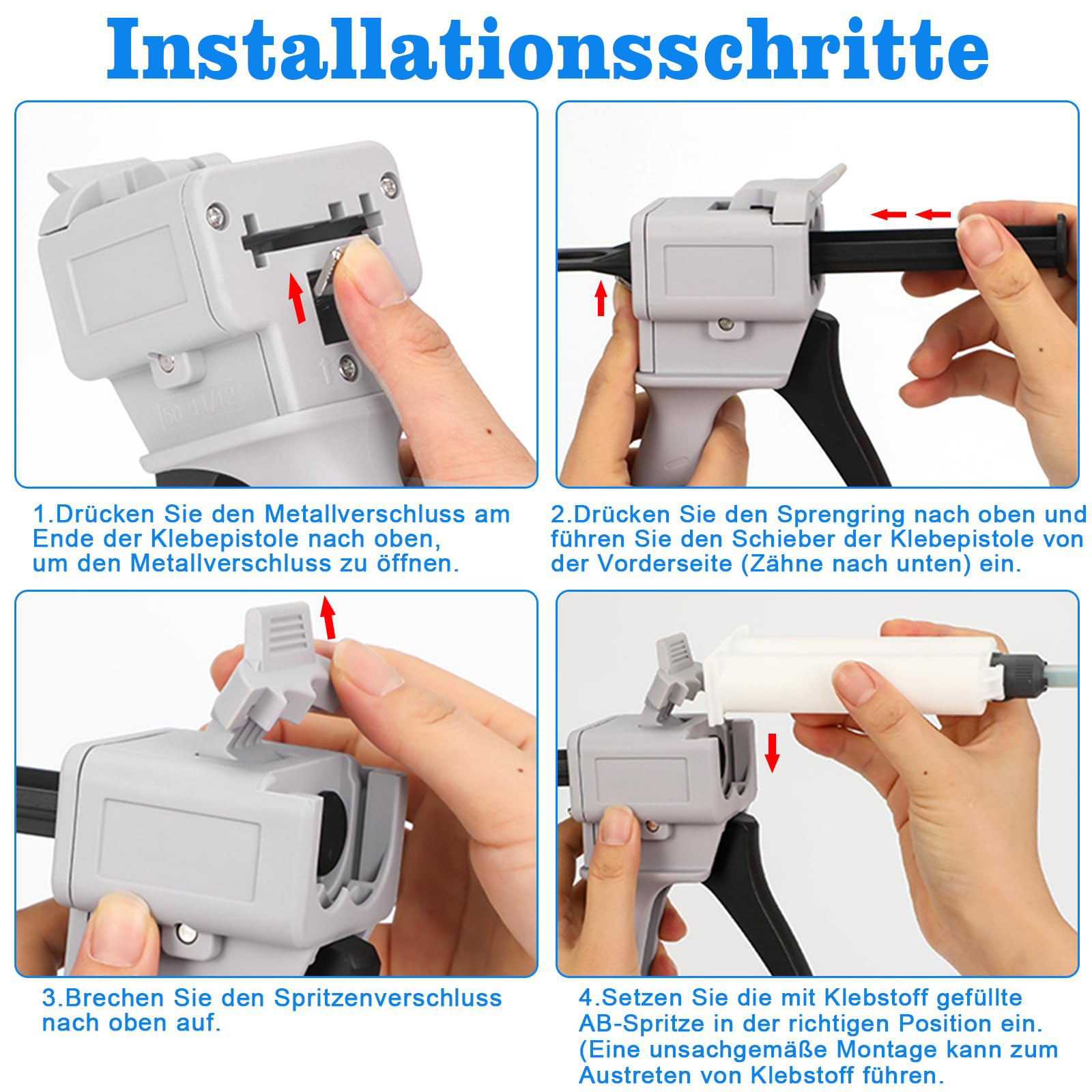 Installationsschritte

50 1:1/1:2

1.Drücken Sie den Metallverschluss am Ende der Klebepistole nach oben, um den Metallverschluss zu öffnen.

2.Drücken Sie den Sprengring nach oben und führen Sie den Schieber der Klebepistole von der Vorderseite (Zähne nach unten) ein.

3.Brechen Sie den Spritzenverschluss nach oben auf.

4.Setzen Sie die mit Klebstoff gefüllte AB-Spritze in der richtigen Position ein. (Eine unsachgemäße Montage kann zum Austreten von Klebstoff führen.