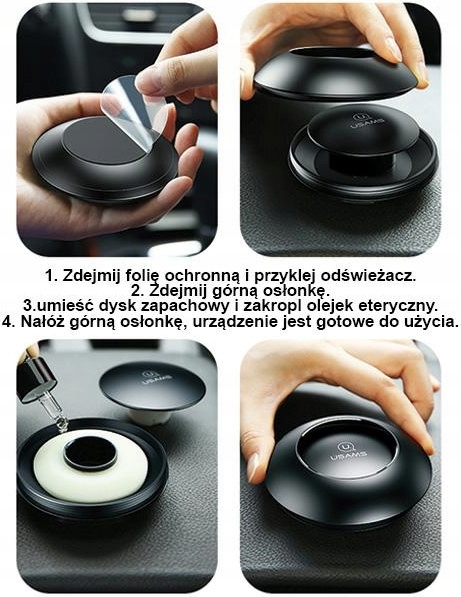 USAMS

1. Zdejmij folię ochronną i przyklej odświeżacz.
2. Zdejmij górną osłonkę.
3.umieść dysk zapachowy i zakropl olejek eteryczny.
4. Nałóż górną osłonkę, urządzenie jest gotowe do użycia.

USAMS

USAMS