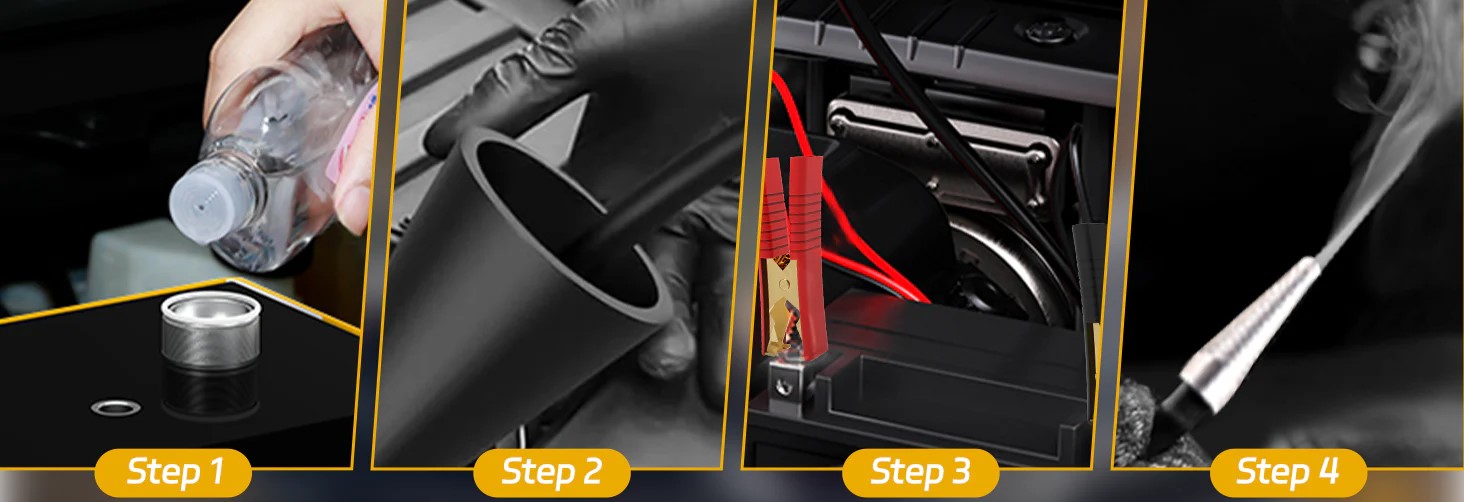 Step 1
Step 2
Step 3
Step 4