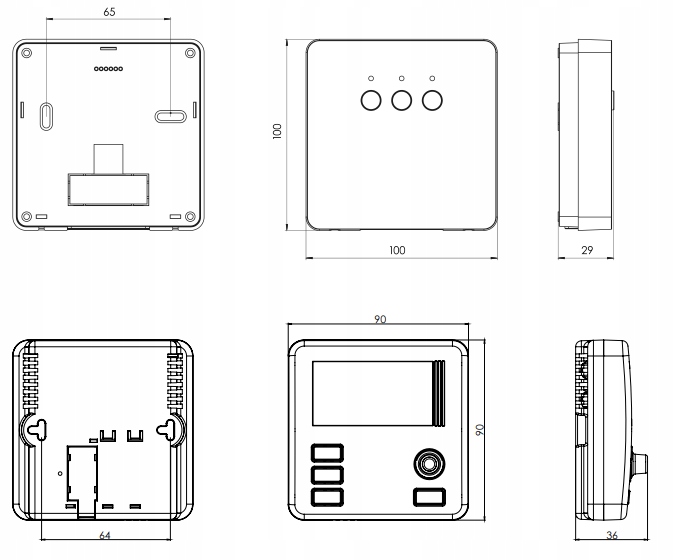 65

100

100

29

90

90

64

36