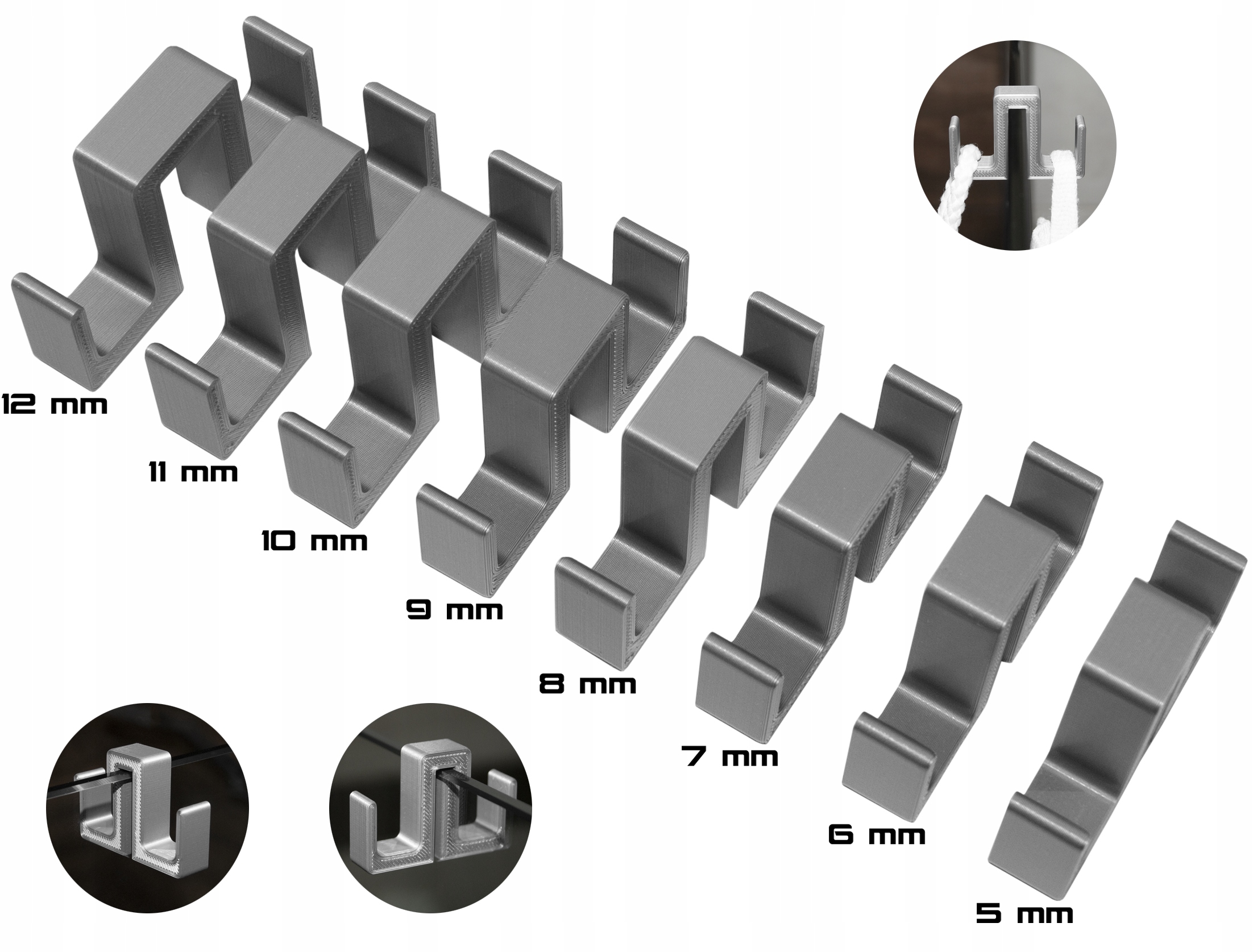 12 mm

11 mm

10 mm

9 mm

8 mm

7 mm

6 mm

5 mm