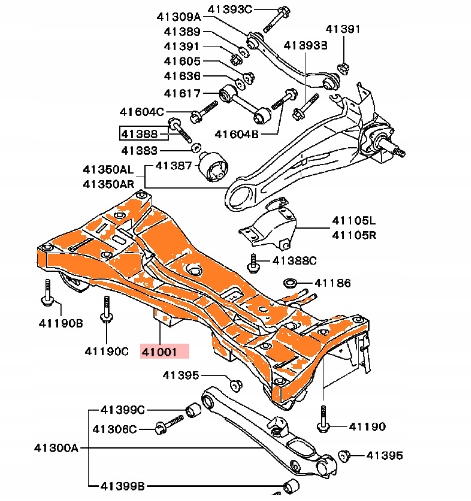 41393C
41309A
41389
41391
41391
41393B
41605
41636
41617
41604C
41388
41604B
41383
41350AL
41350AR
41387
41105L
41105R
41388C
41186
41190B
41190C
41001
41395
41399C
41306C
41190
41300A
41395
41399B