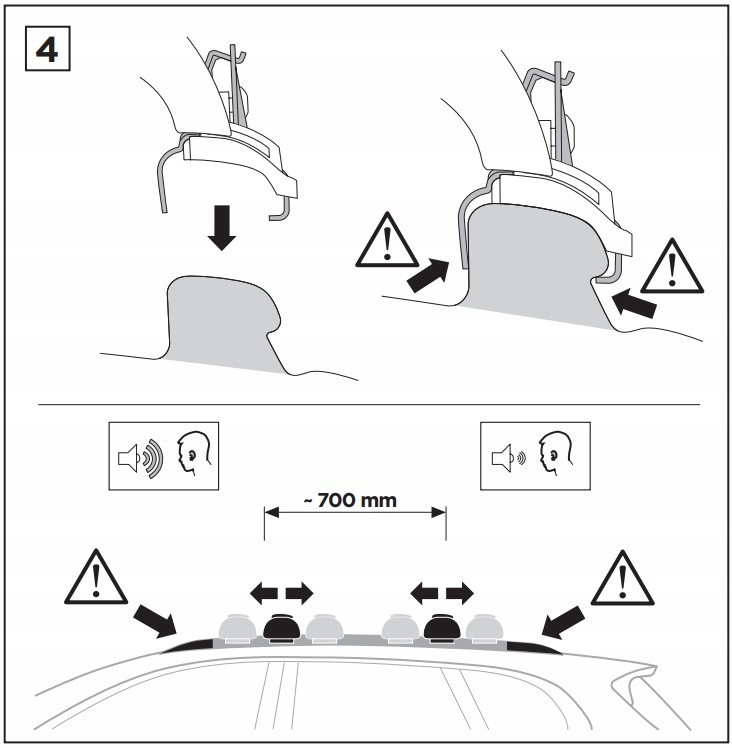 4

~ 700 mm