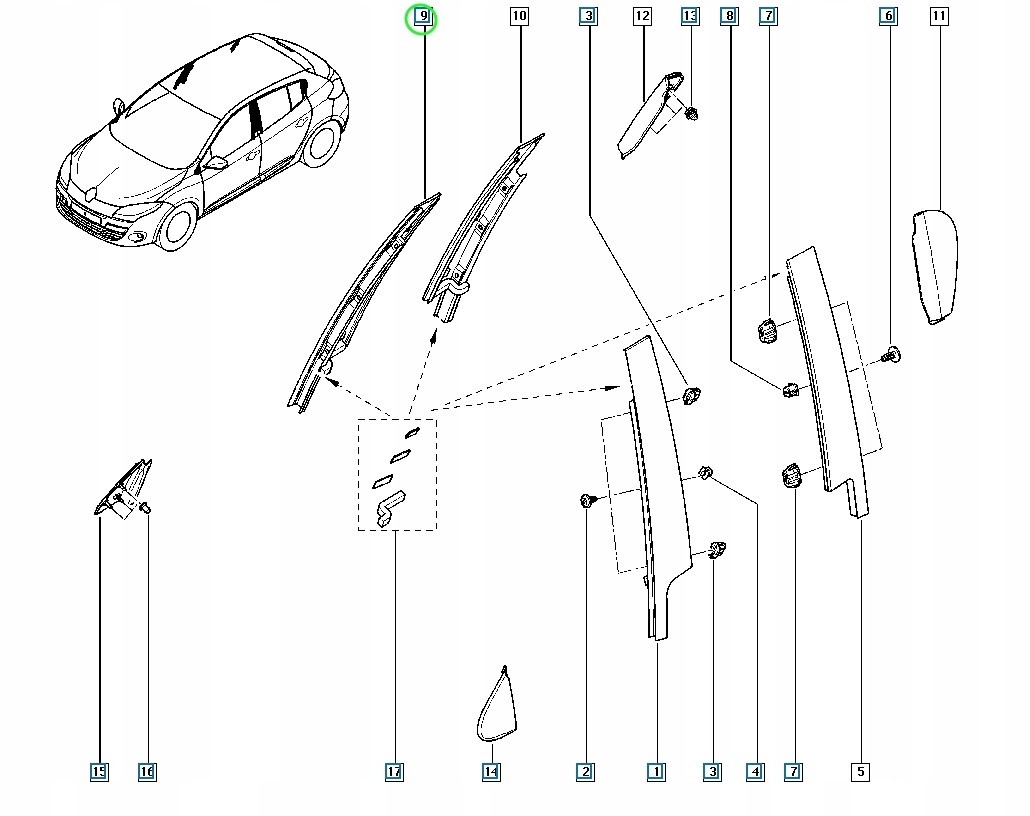 9
10
3
12
13
8
7
6
11
15
16
17
14
2
1
3
4
7
5