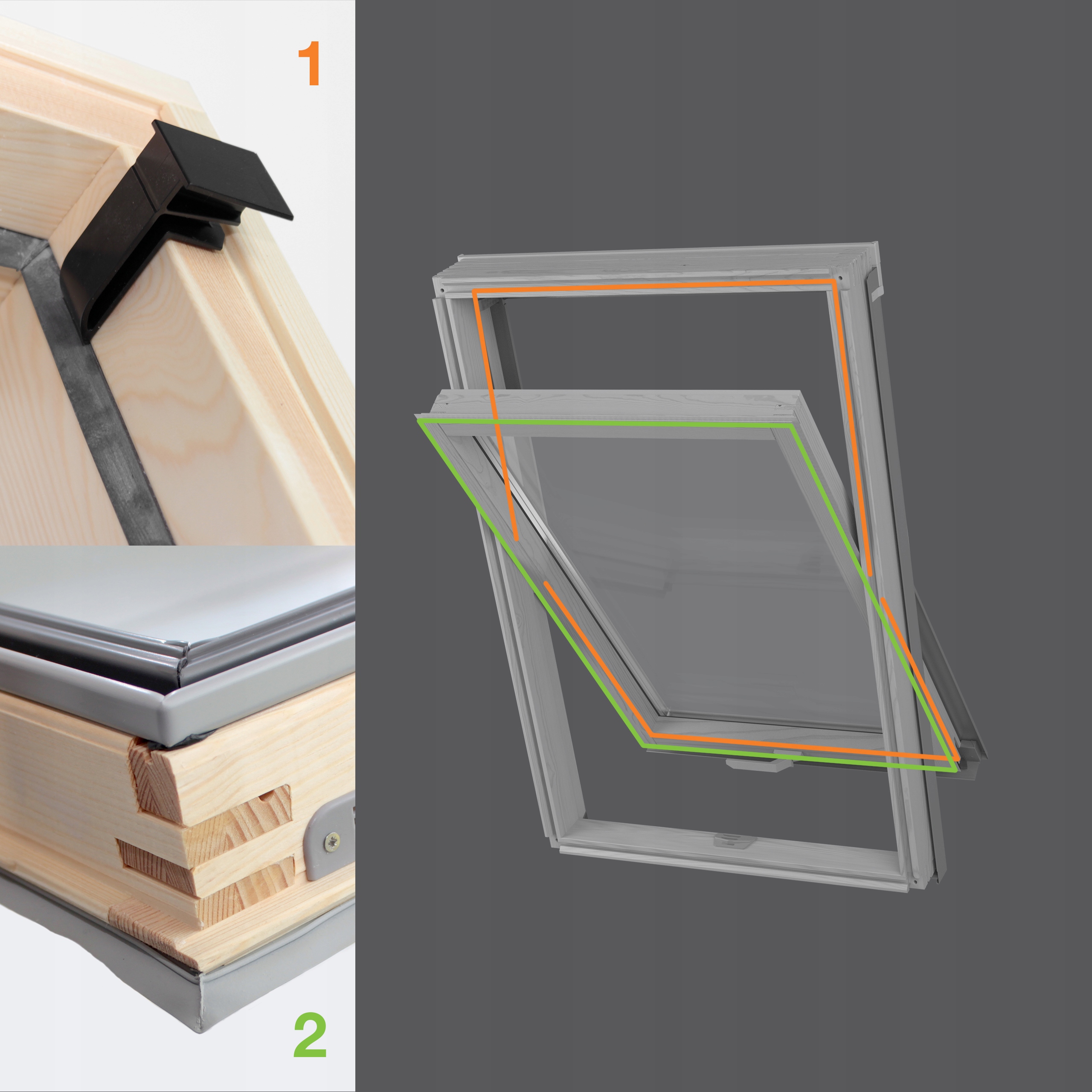 1

2