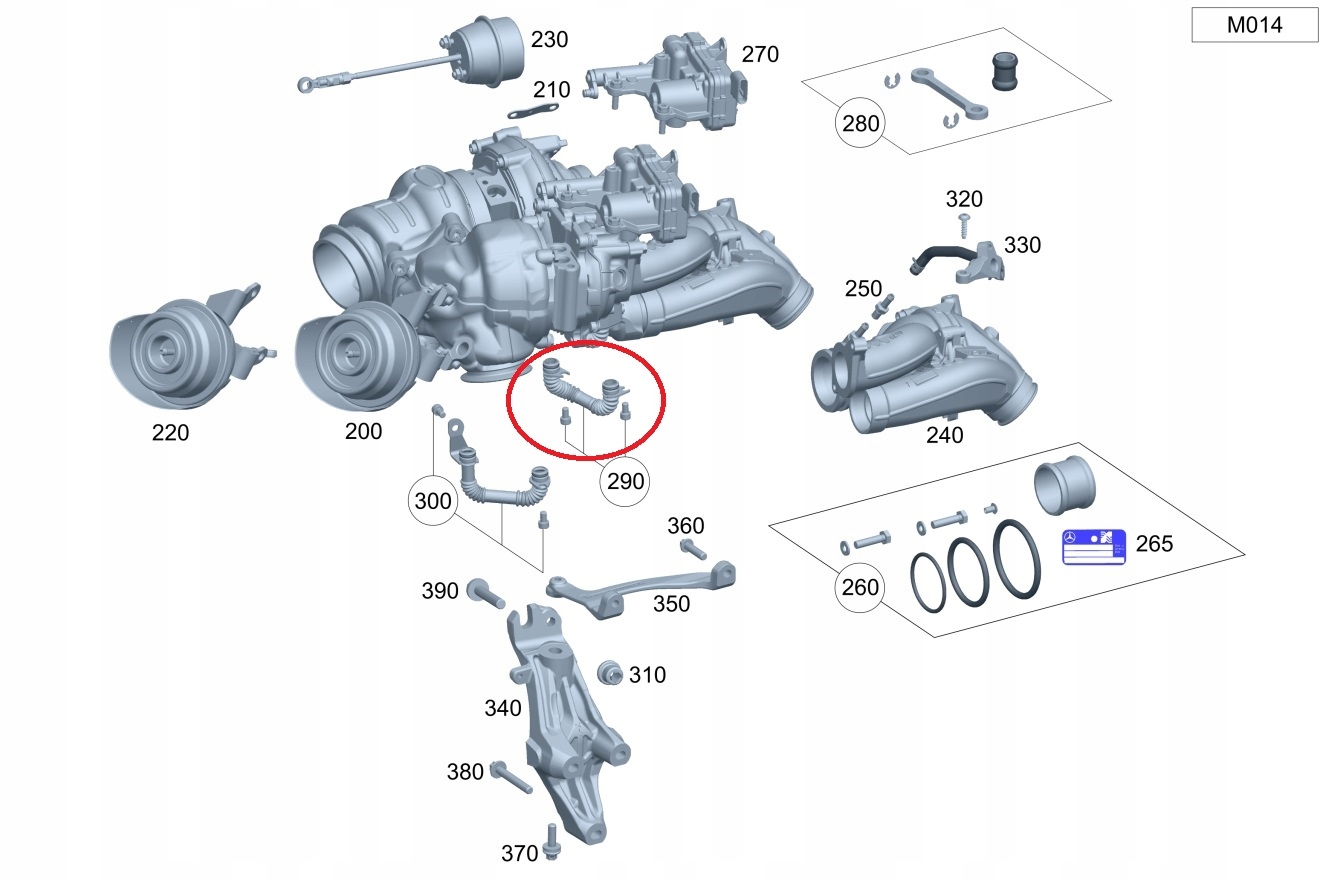 M014

230
270
210
280
320
330
250
220
200
290
240
300
360
265
260
390
350
310
340
380
370