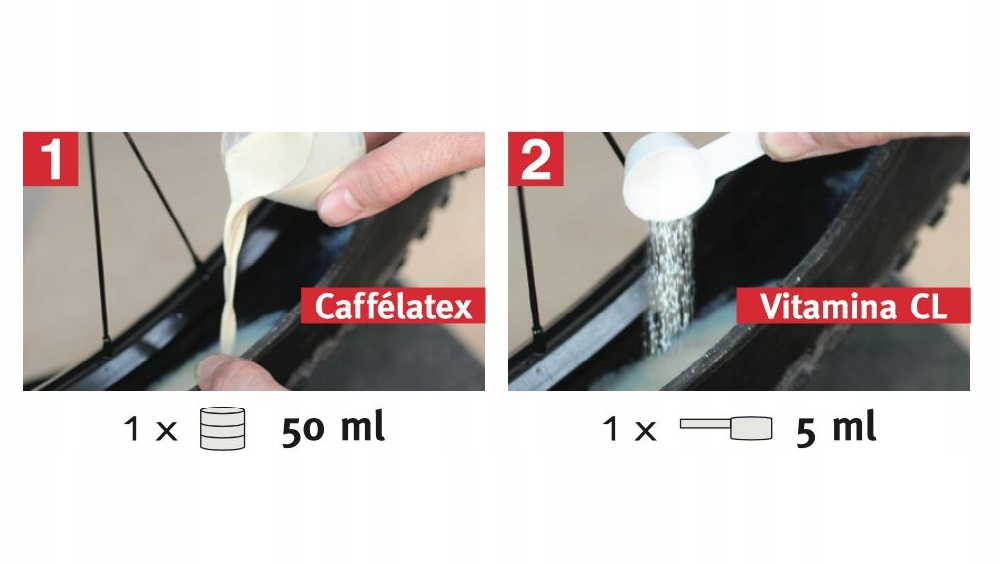 1

Caffélatex

1 x 50 ml

2

Vitamina CL

1 x 5 ml