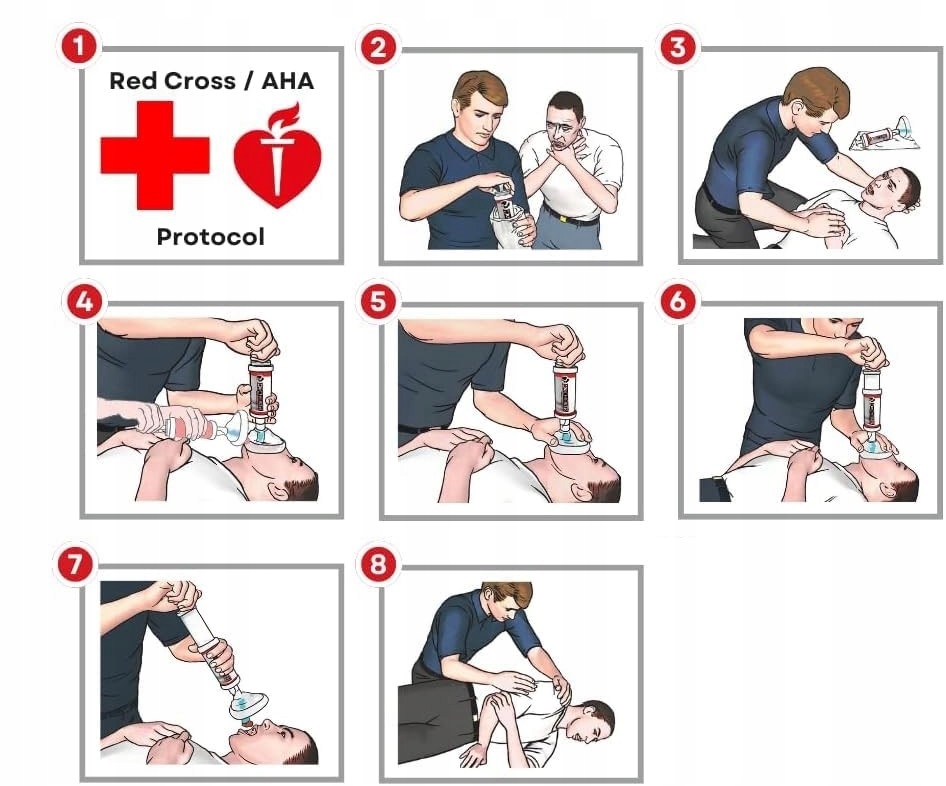 1

Red Cross / AHA

Protocol

2

3

4

5

6

7

8