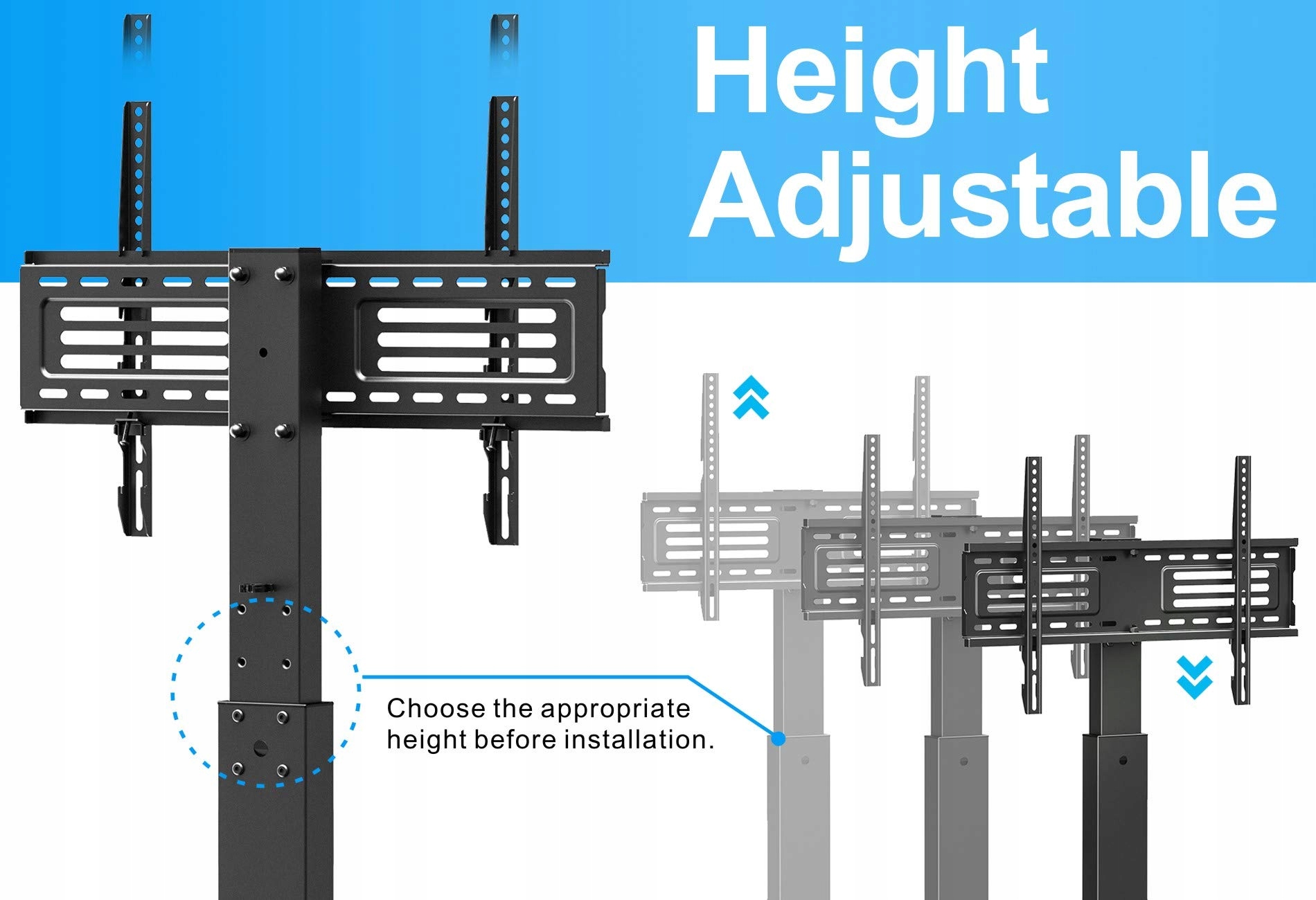 Height Adjustable

Choose the appropriate height before installation.