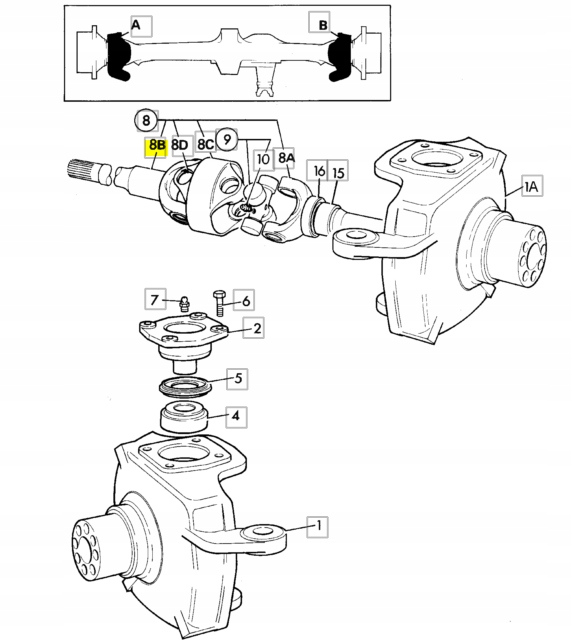 A
B
8
8B
8D
8C
9
10
8A
16
15
1A
7
6
2
5
4
1