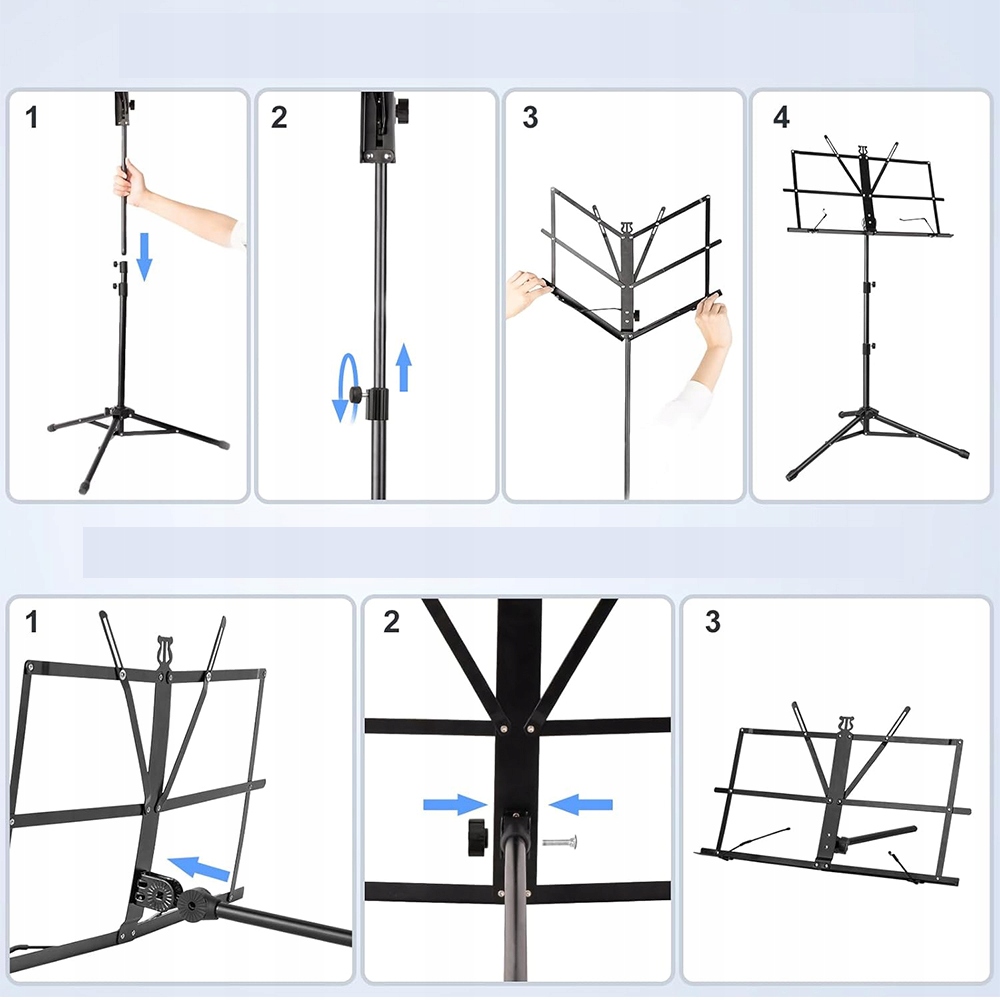 1
2
3
4
1
2
3