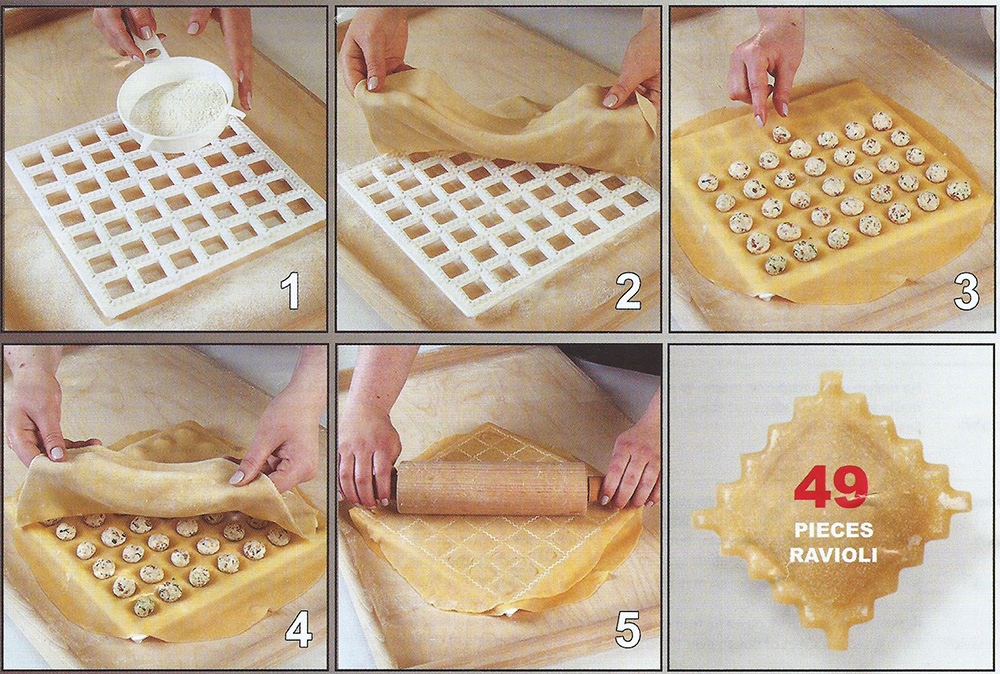 1

2

3

4

5

49
PIECES
RAVIOLI