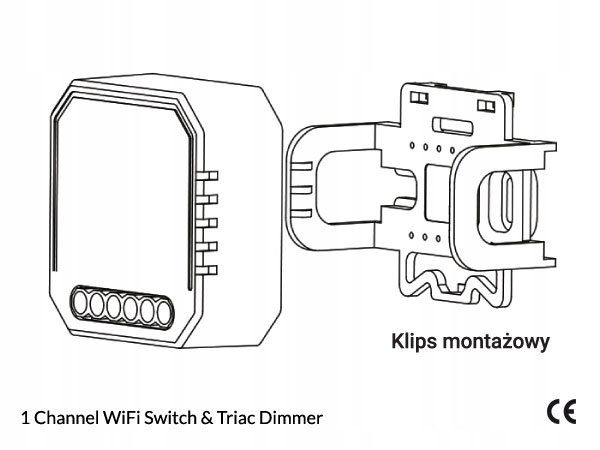 Klips montażowy

1 Channel WiFi Switch & Triac Dimmer

CE