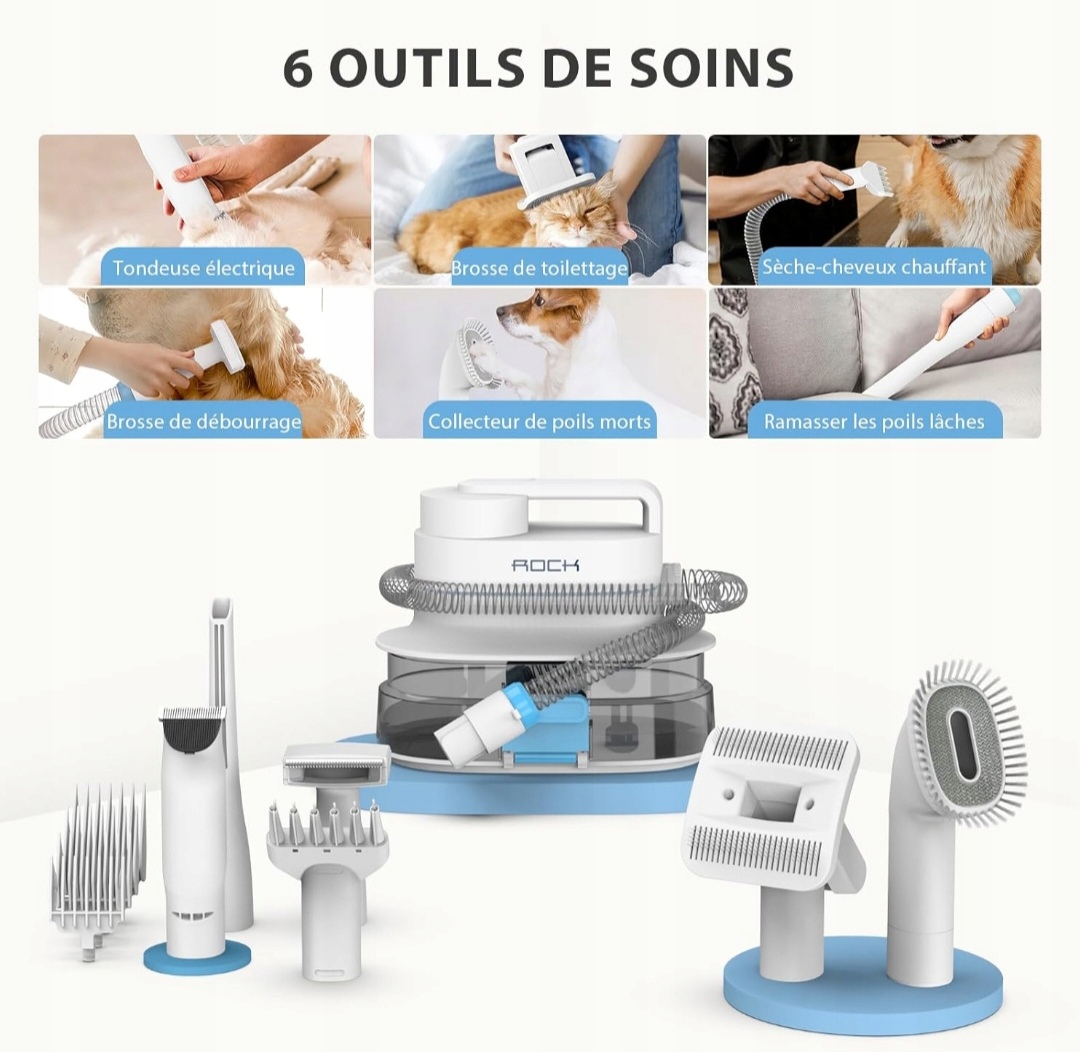 6 OUTILS DE SOINS

Tondeuse électrique

Brosse de toilettage

Sèche-cheveux chauffant

Brosse de débourrage

Collecteur de poils morts

Ramasser les poils lâches

ROCK