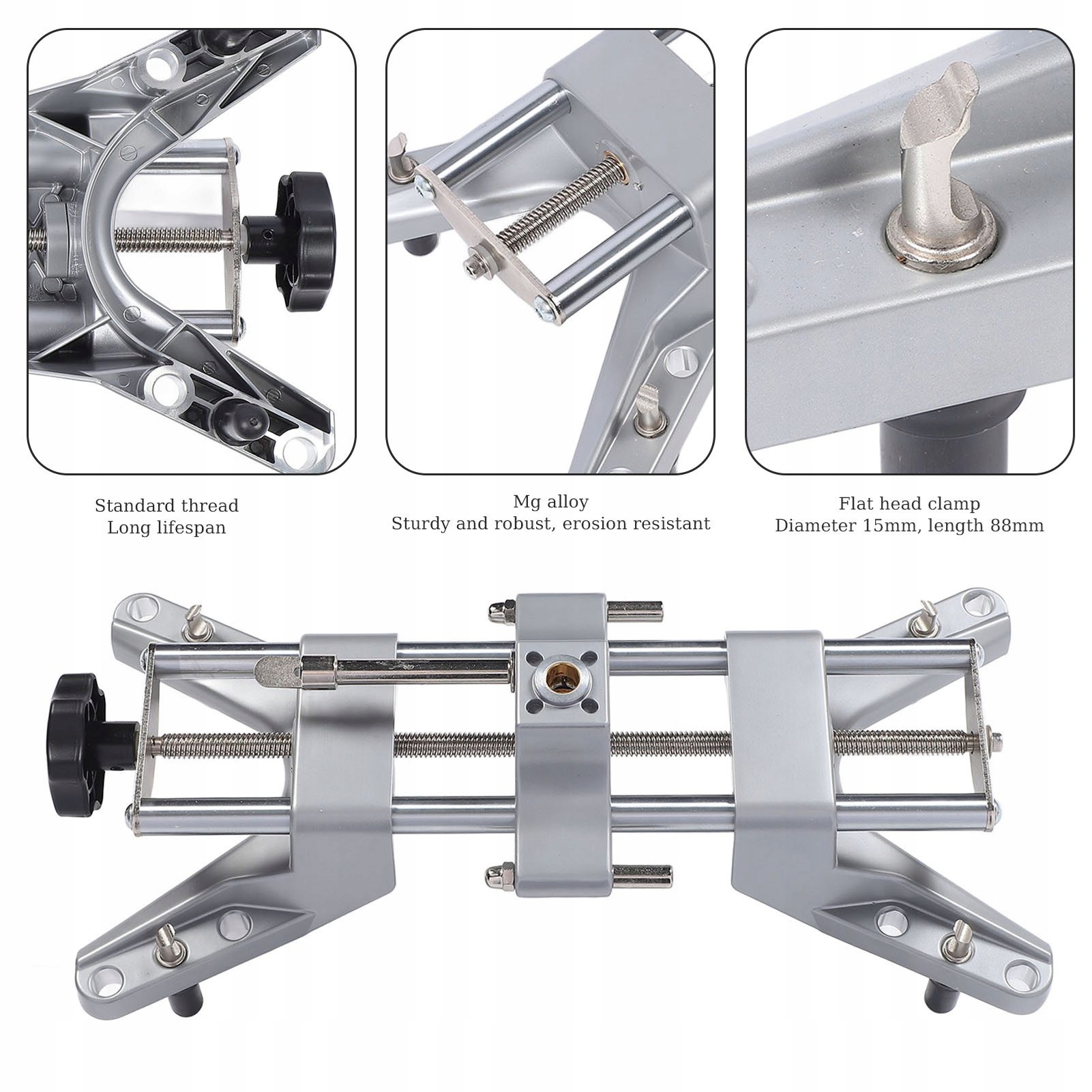 Standard thread
Long lifespan

Mg alloy
Sturdy and robust, erosion resistant

Flat head clamp
Diameter 15mm, length 88mm