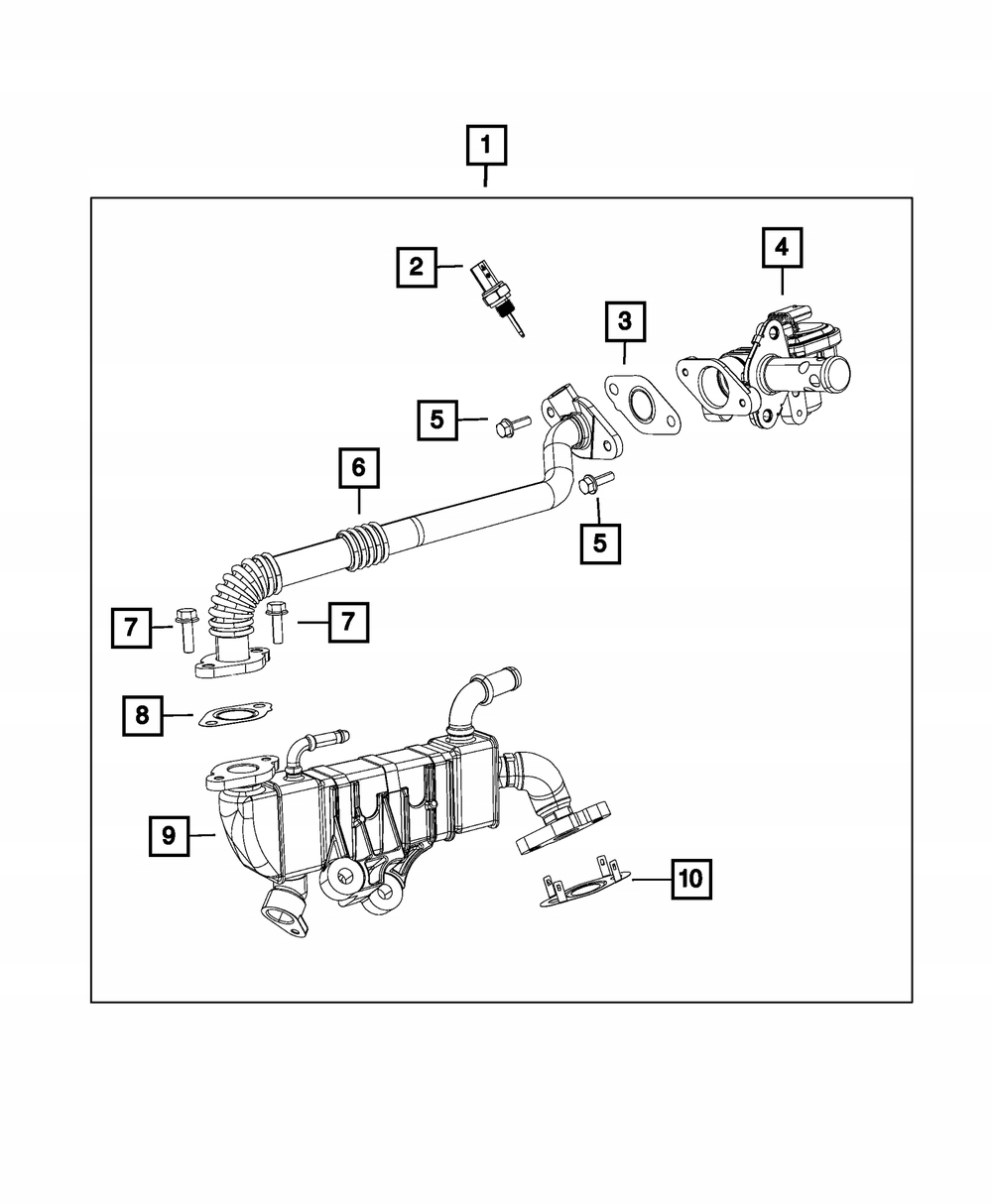 1
2
4
3
5
6
5
7
7
8
9
10