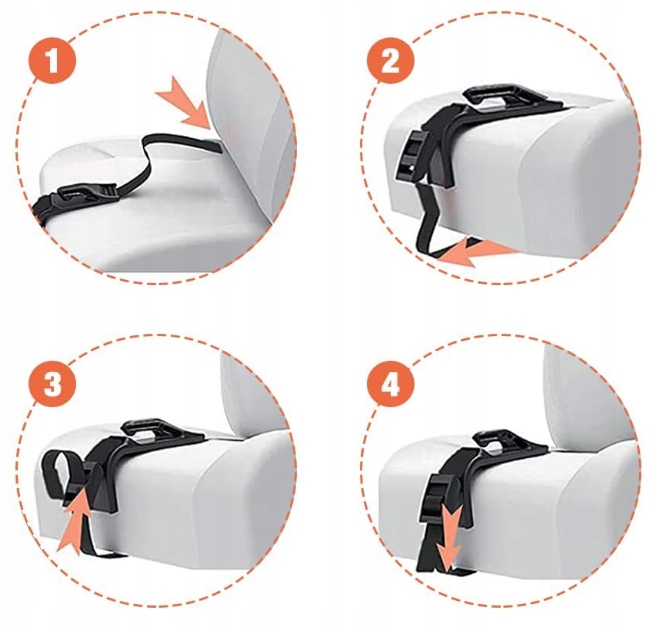 1

2

3

4