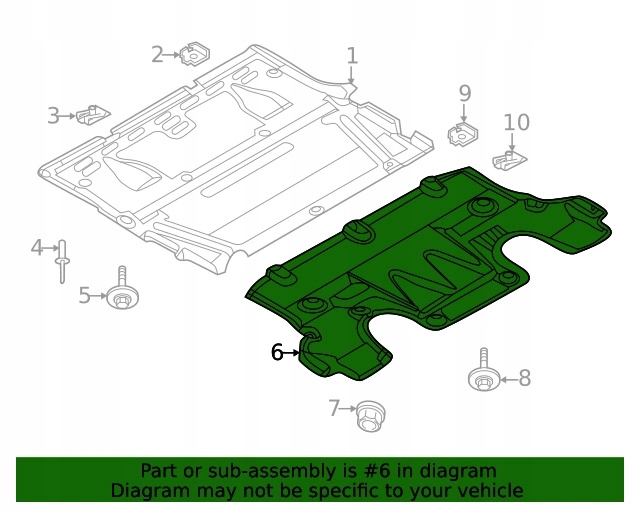 2
1
3
9
10
4
5
6
8
7

Part or sub-assembly is #6 in diagram
Diagram may not be specific to your vehicle