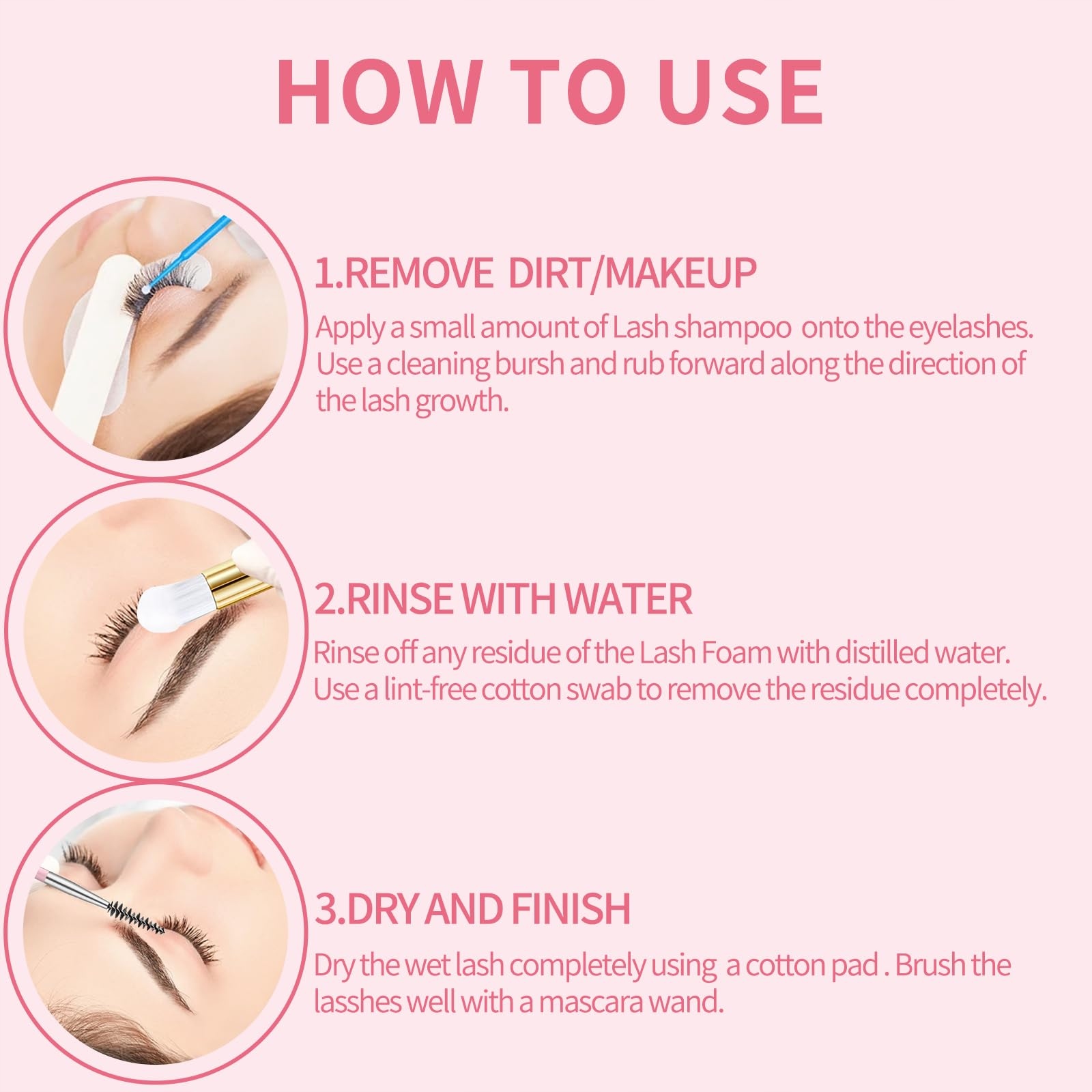 HOW TO USE

1.REMOVE DIRT/MAKEUP

Apply a small amount of Lash shampoo onto the eyelashes. Use a cleaning bursh and rub forward along the direction of the lash growth.

2.RINSE WITH WATER

Rinse off any residue of the Lash Foam with distilled water. Use a lint-free cotton swab to remove the residue completely.

3.DRY AND FINISH

Dry the wet lash completely using a cotton pad . Brush the lasshes well with a mascara wand.