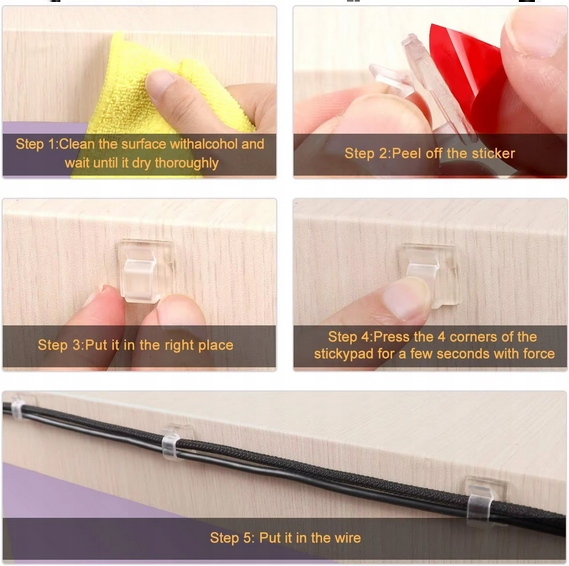 Step 1:Clean the surface withalcohol and wait until it dry thoroughly

Step 2:Peel off the sticker

Step 3:Put it in the right place

Step 4:Press the 4 corners of the stickypad for a few seconds with force

Step 5: Put it in the wire