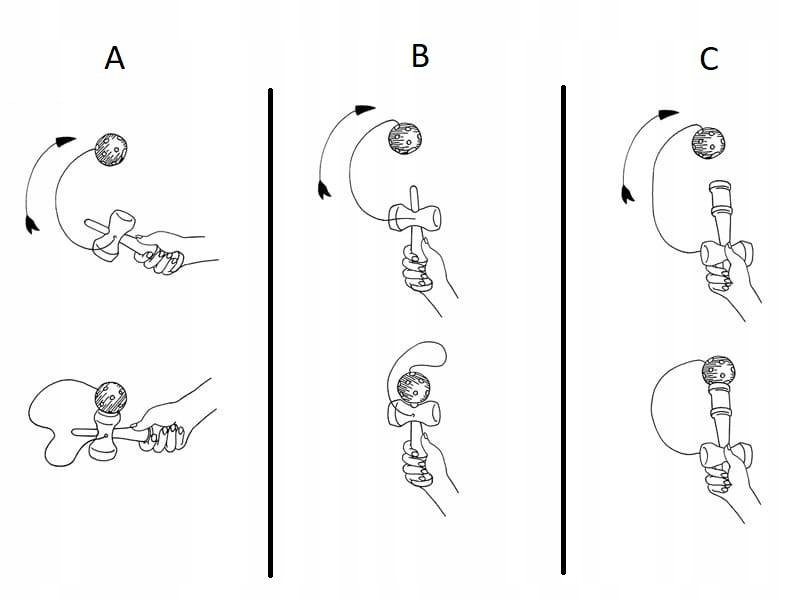 A

B

C