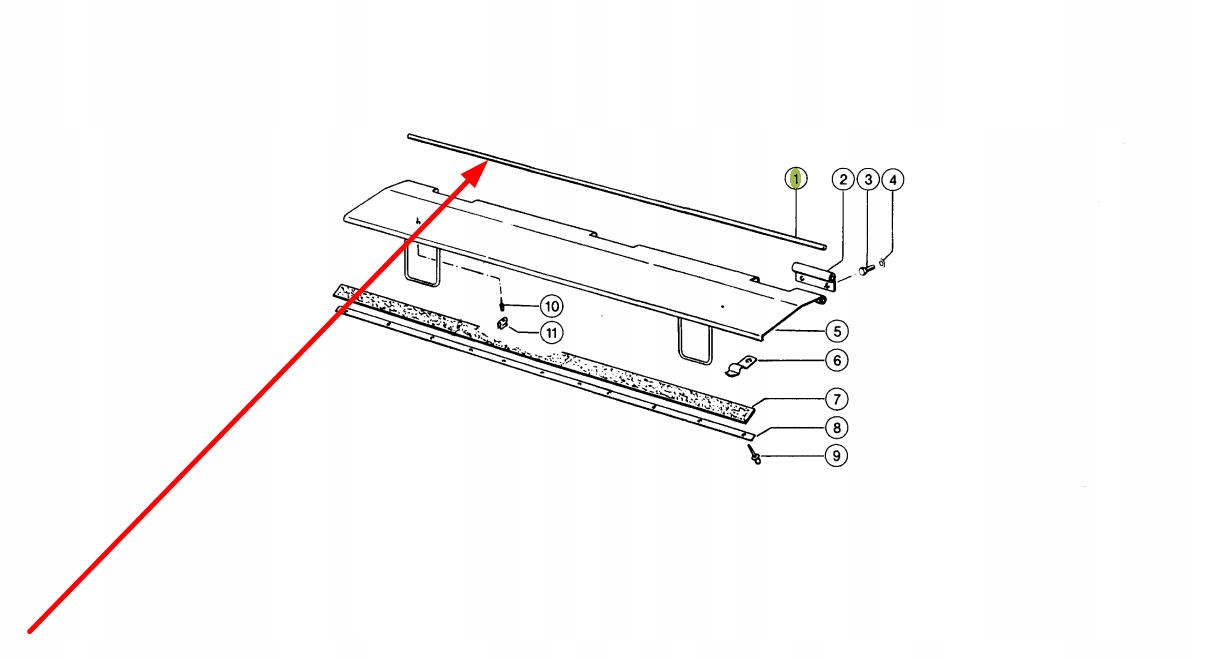 1
2
3
4
10
11
5
6
7
8
9