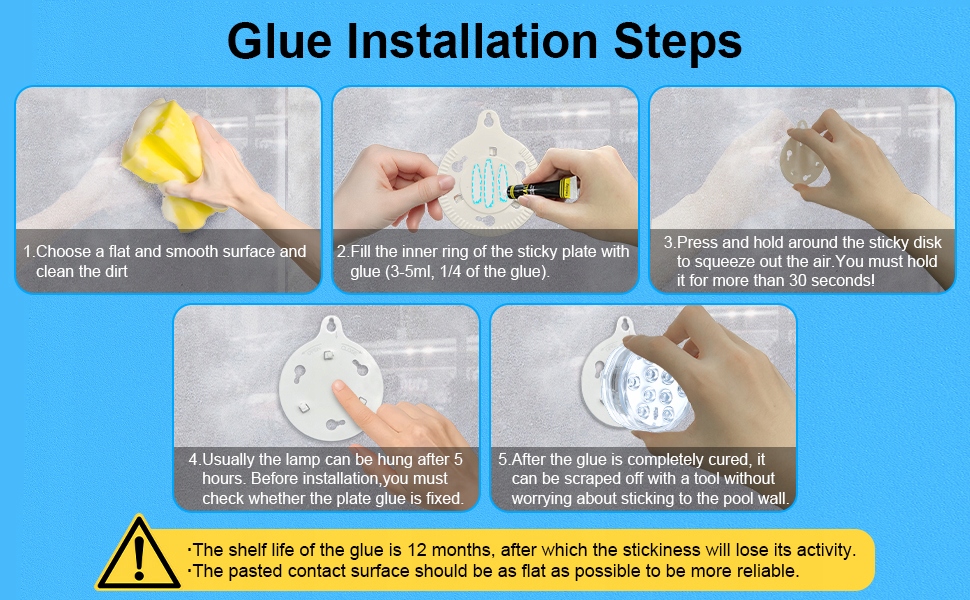 Glue Installation Steps

1.Choose a flat and smooth surface and clean the dirt

2.Fill the inner ring of the sticky plate with glue (3-5ml, 1/4 of the glue).

3.Press and hold around the sticky disk to squeeze out the air.You must hold it for more than 30 seconds!

4.Usually the lamp can be hung after 5 hours. Before installation,you must check whether the plate glue is fixed.

5.After the glue is completely cured, it can be scraped off with a tool without worrying about sticking to the pool wall.

·The shelf life of the glue is 12 months, after which the stickiness will lose its activity.
·The pasted contact surface should be as flat as possible to be more reliable.