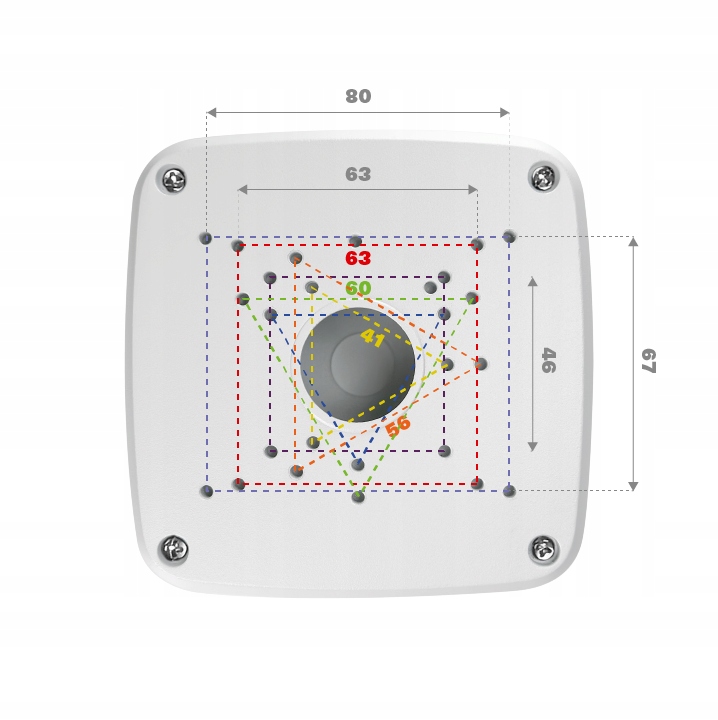 80
63
63
60
41
56
46
67