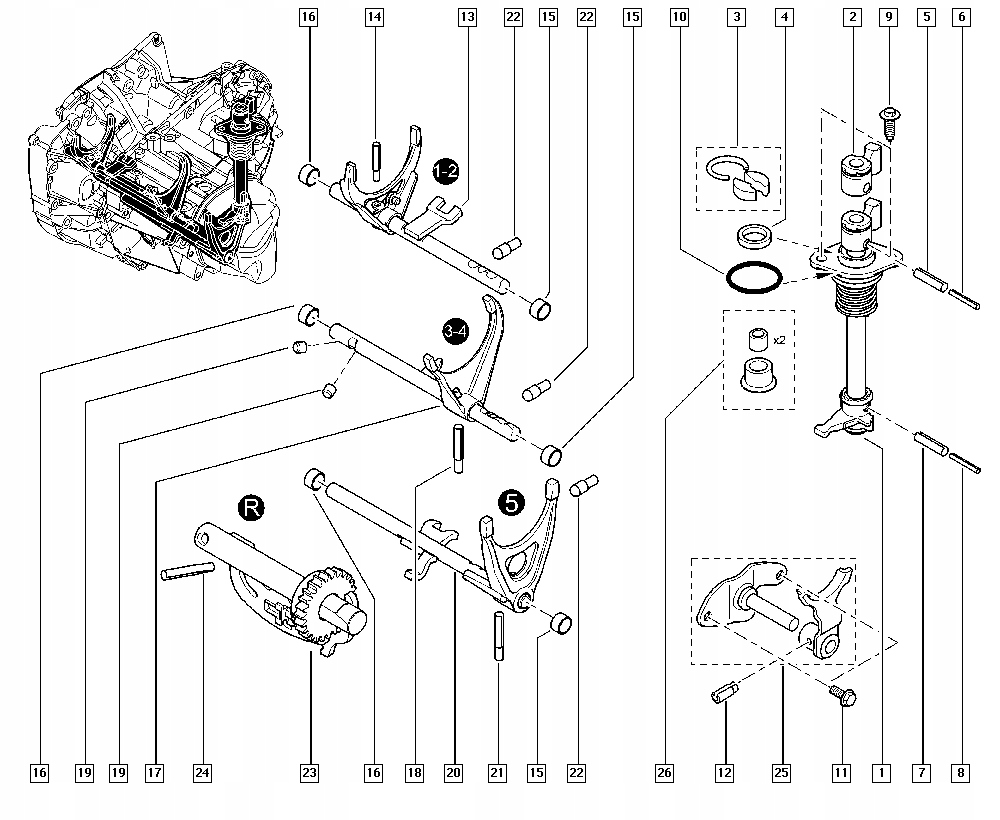 16 14 13 22 15 22 15 10 3 4 2 9 5 6

1-2

3-4

x2

R

5

16 19 19 17 24 23 16 18 20 21 15 22 26 12 25 11 1 7 8