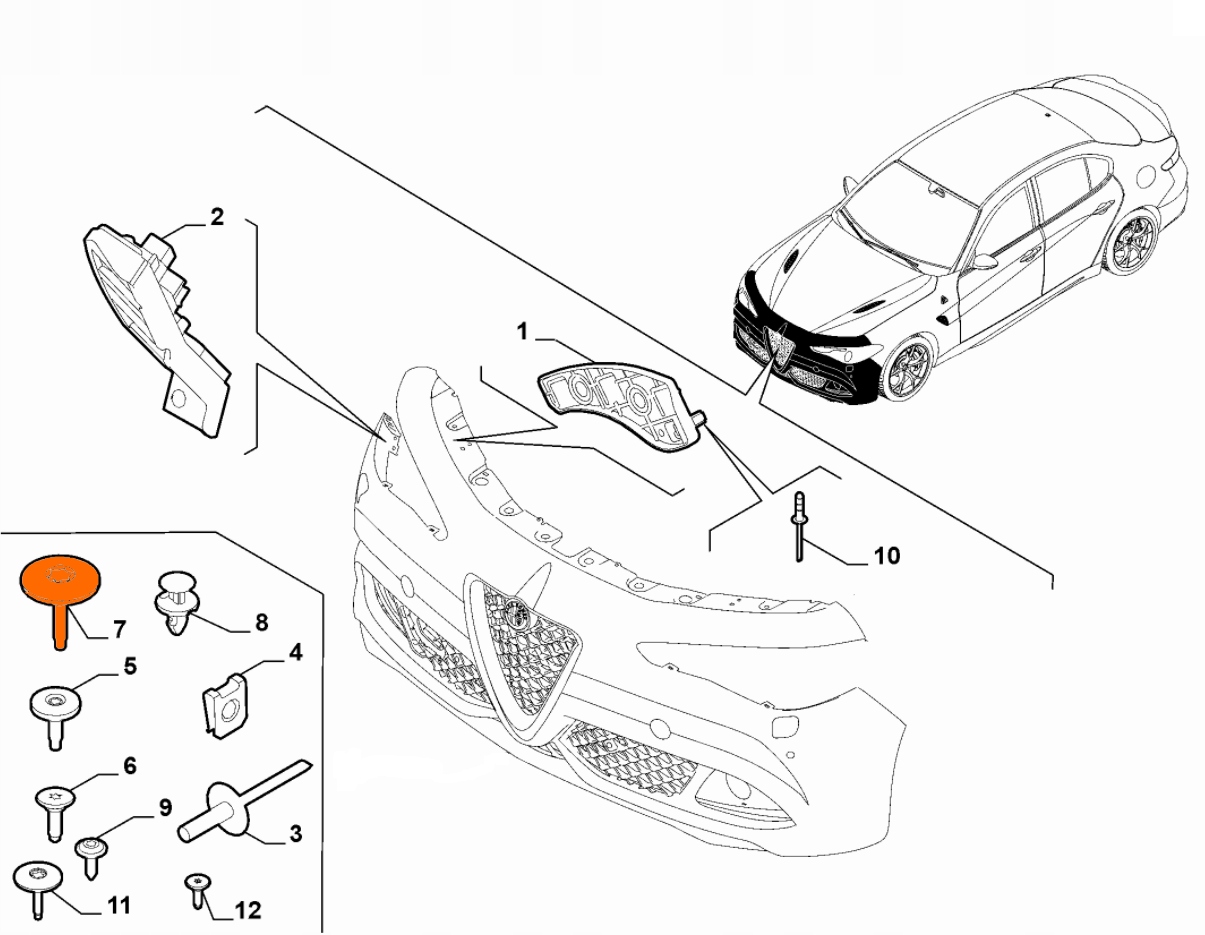 2
1
10
7
8
5
4
6
9
3
11
12