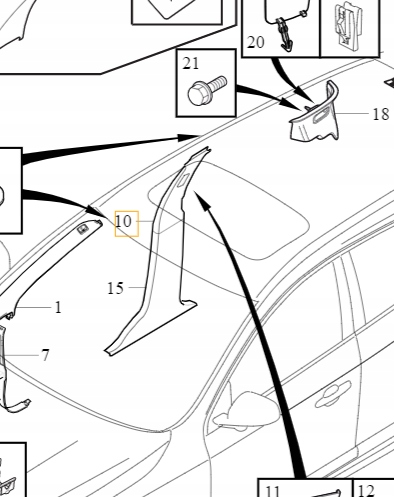 20
21
18
10
15
1
7
11
12