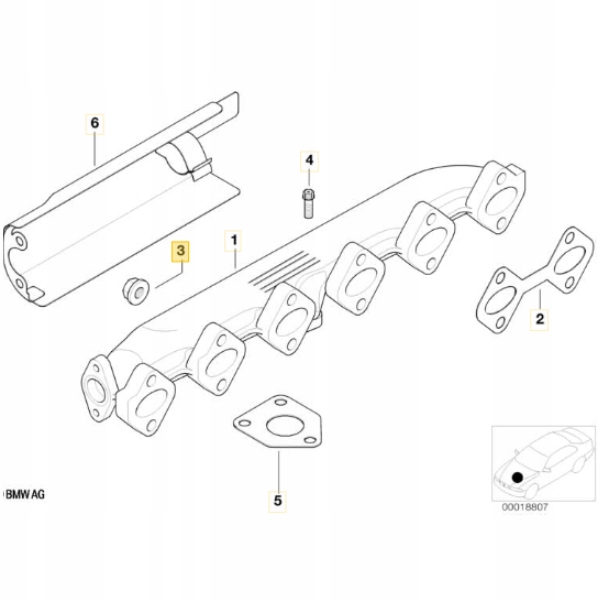 6

4

3

1

2

5

BMW AG

00018807