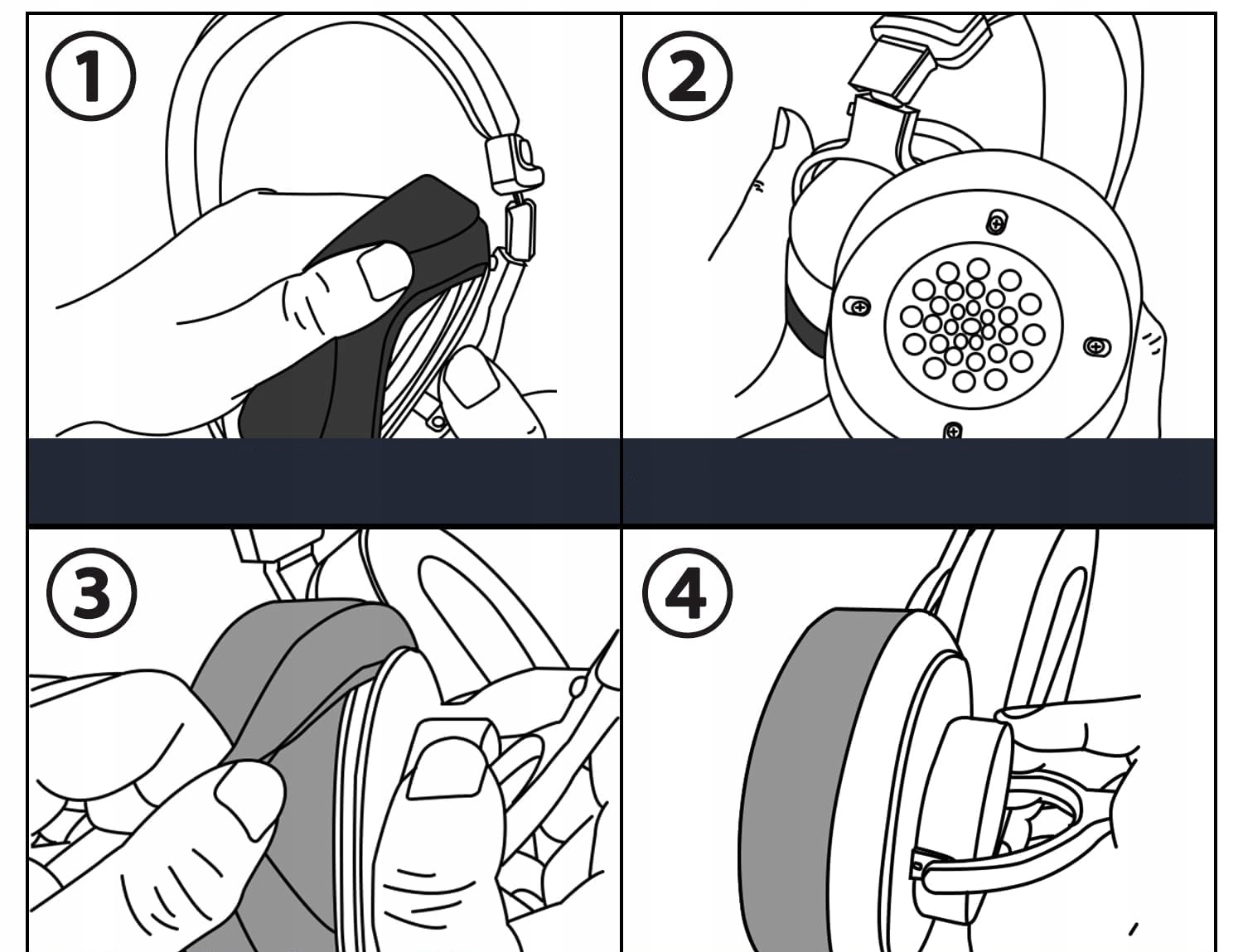 1

2

3

4