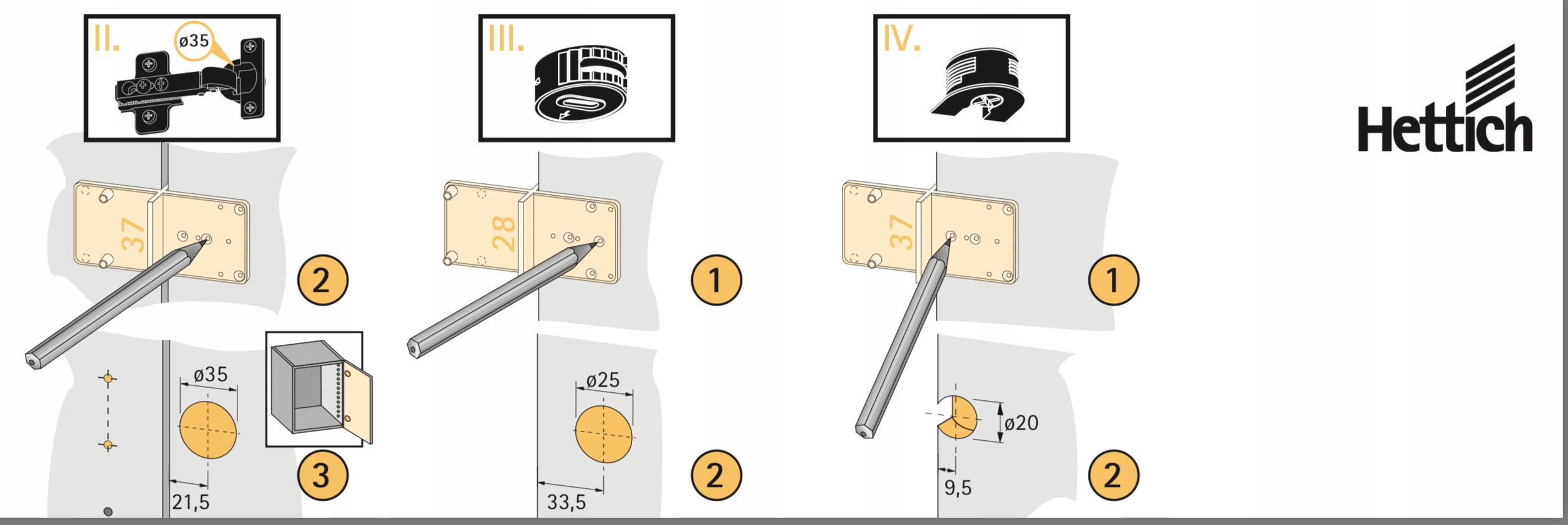 II.

ø35

37

2

ø35

21,5

3

III.

28

1

ø25

33,5

2

IV.

37

1

ø20

9,5

2

Hettich