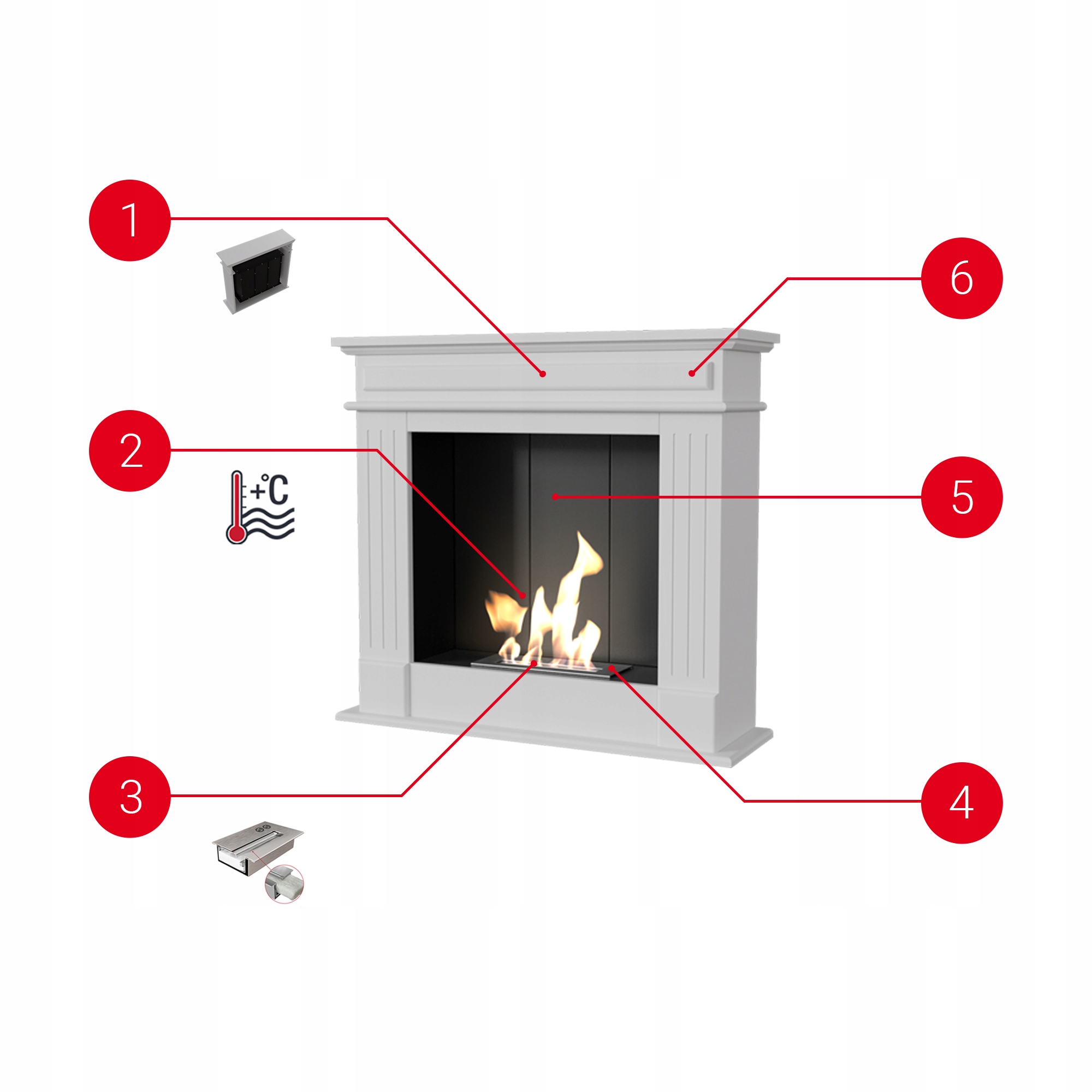 1

6

2

+°C

5

3

4