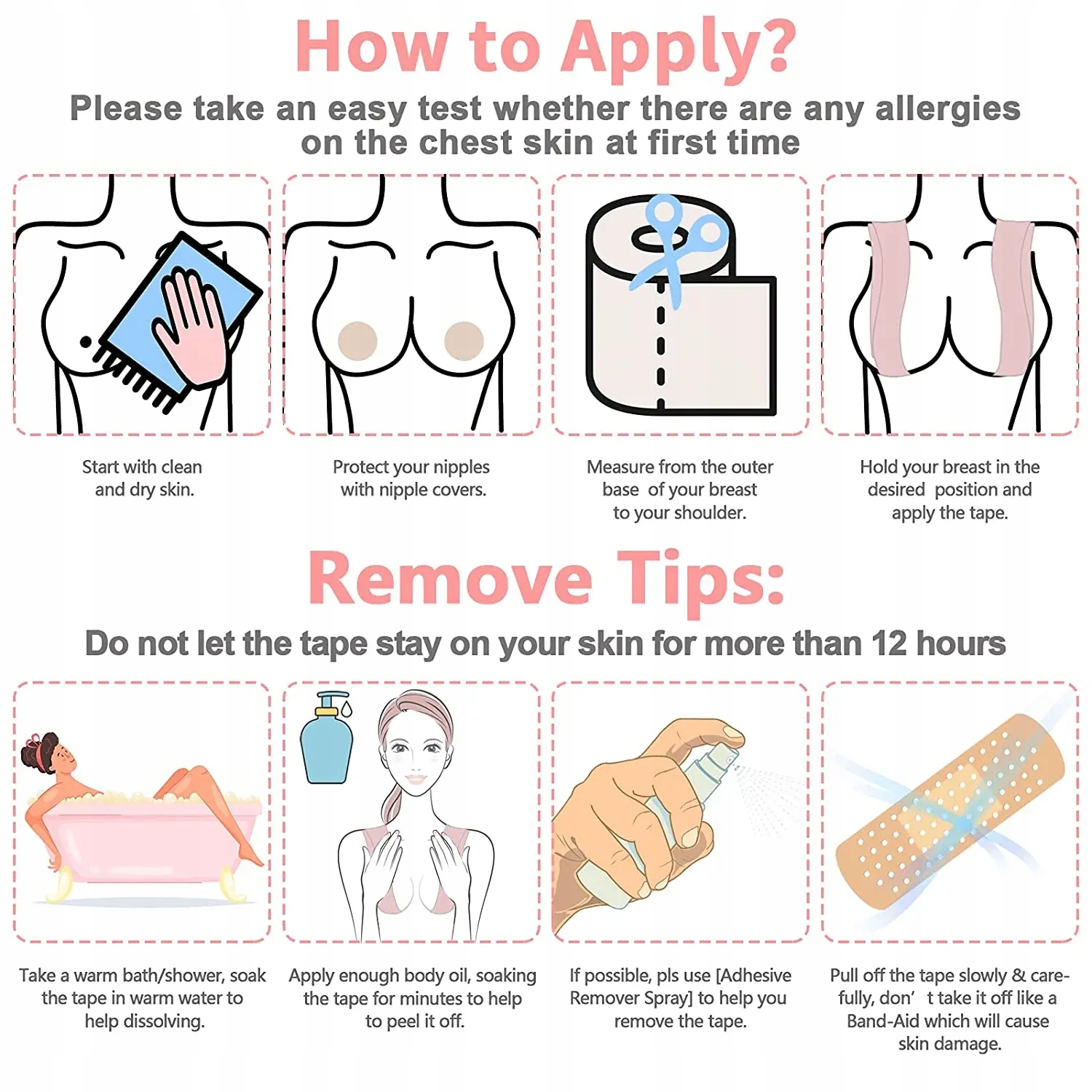 How to Apply?

Please take an easy test whether there are any allergies on the chest skin at first time

Start with clean and dry skin.

Protect your nipples with nipple covers.

Measure from the outer base of your breast to your shoulder.

Hold your breast in the desired position and apply the tape.

Remove Tips:

Do not let the tape stay on your skin for more than 12 hours

Take a warm bath/shower, soak the tape in warm water to help dissolving.

Apply enough body oil, soaking the tape for minutes to help to peel it off.

If possible, pls use [Adhesive Remover Spray] to help you remove the tape.

Pull off the tape slowly & carefully, don' t take it off like a Band-Aid which will cause skin damage.