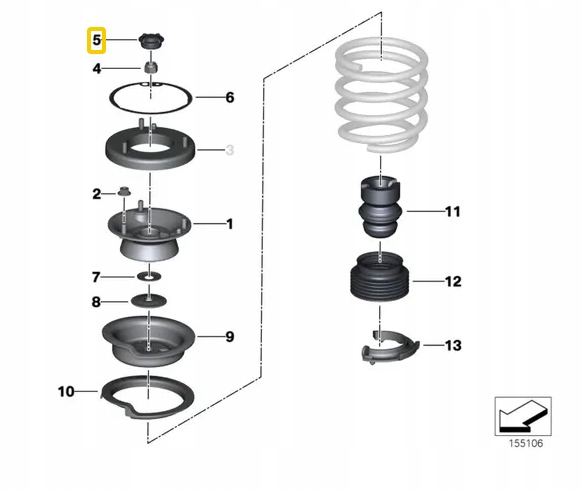 5
4
6
3
2
1
7
8
9
10
11
12
13
155106