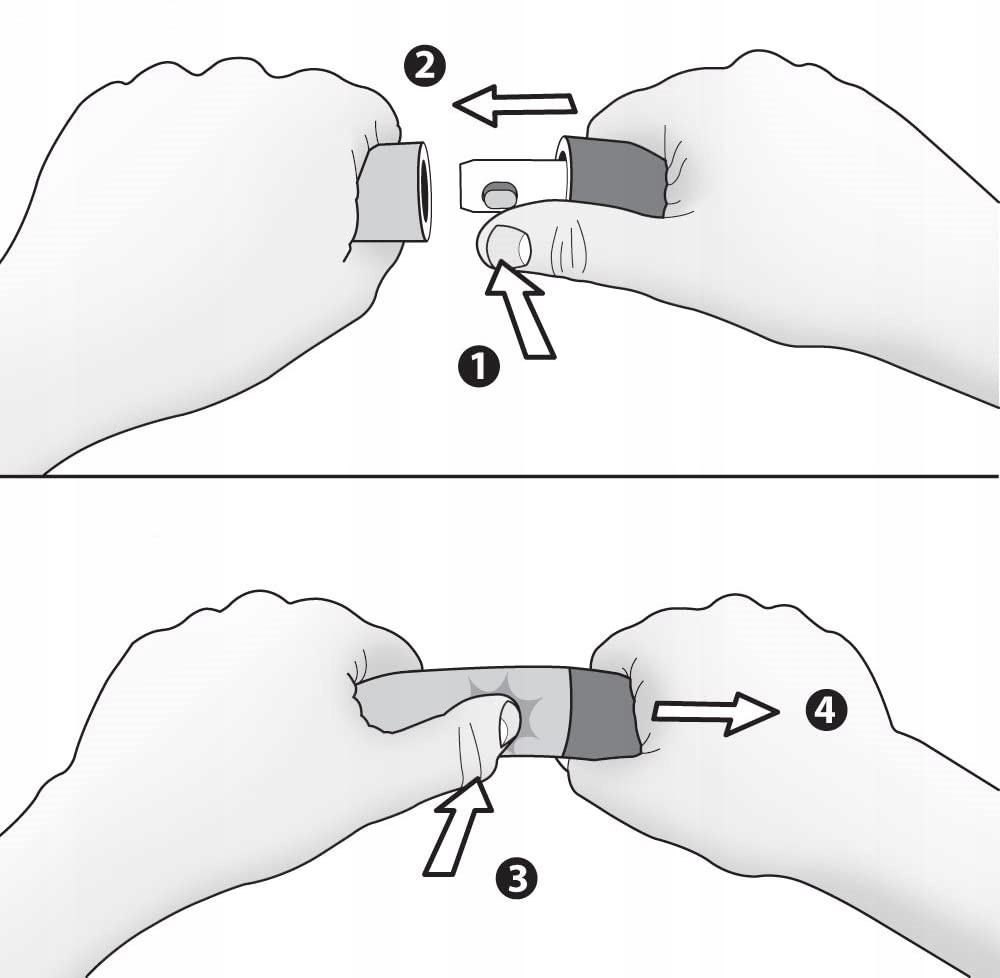 2

1

4

3