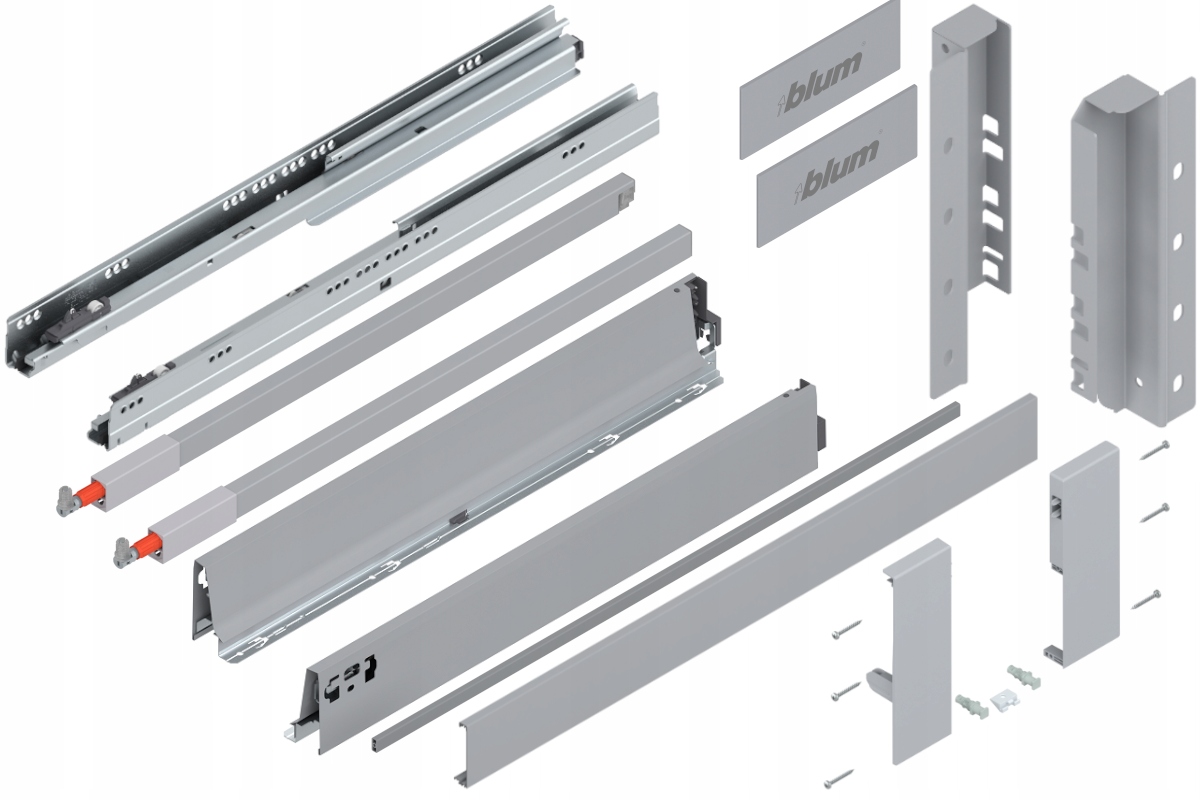 blum

blum