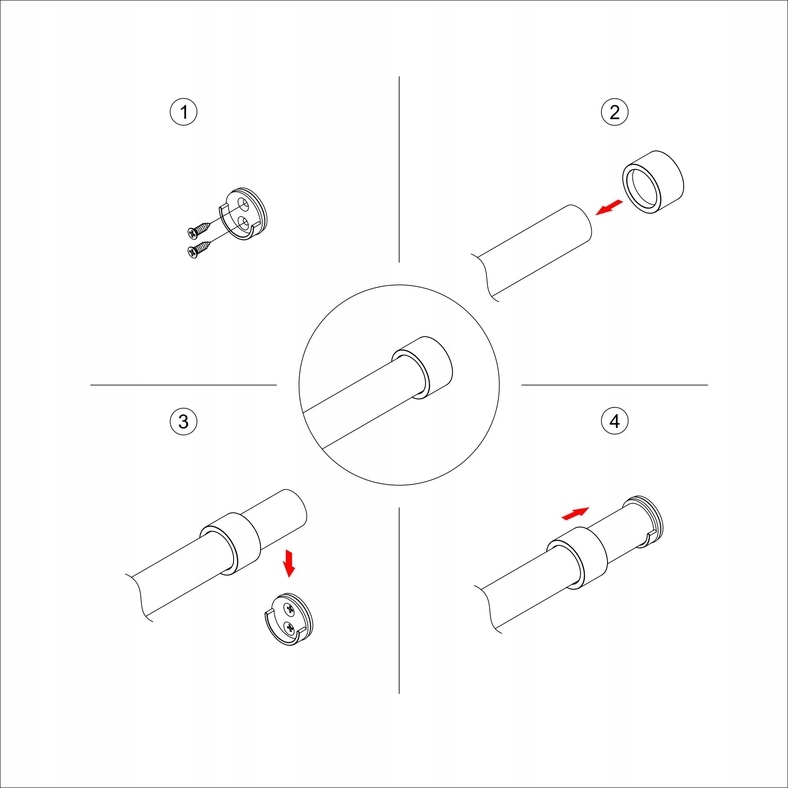 1

2

3

4