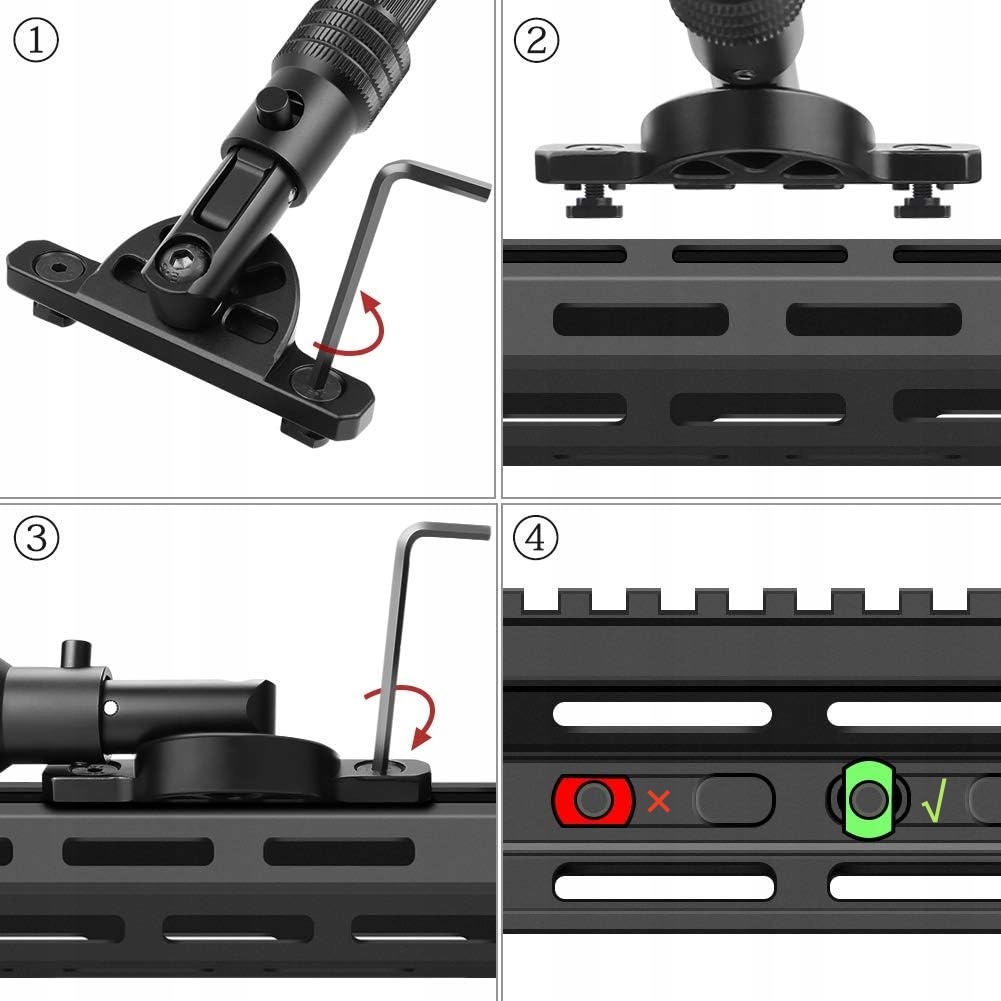 ①

②

③

④

×

√