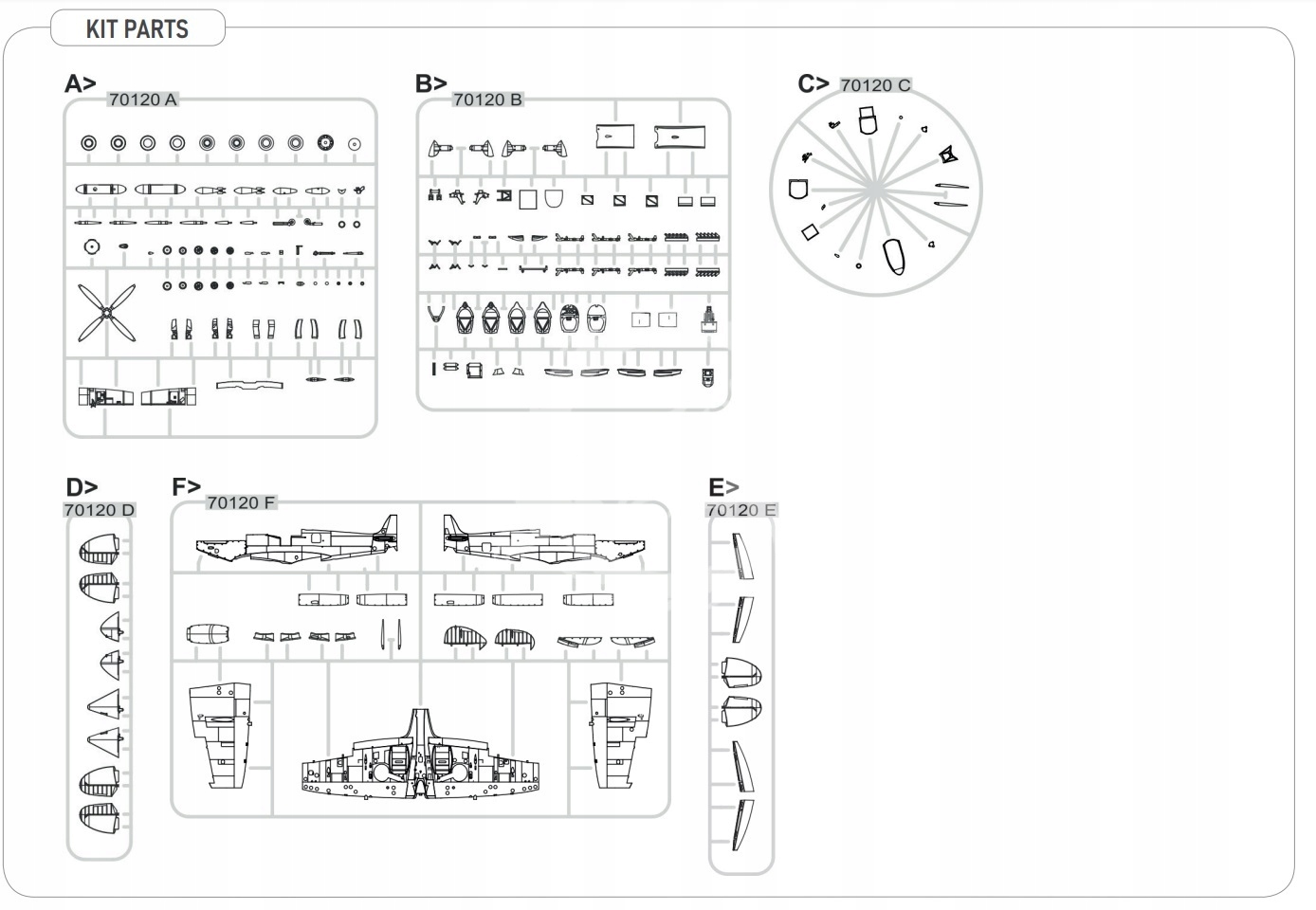 KIT PARTS

A>
70120 A

B>
70120 B

C>
70120 C

D>
70120 D

F>
70120 F

E>
70120 E