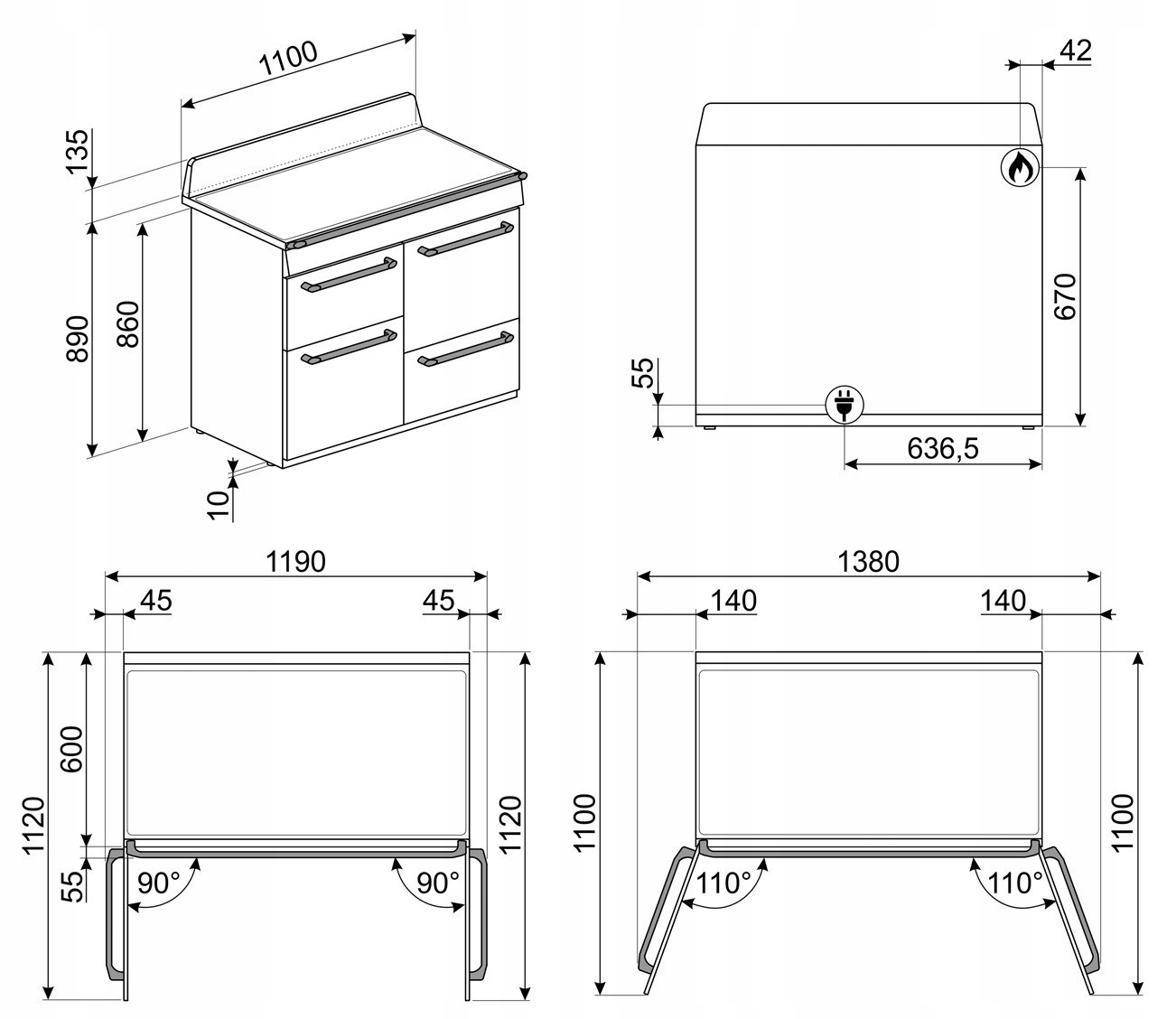 1100
135
890
860
10

42
670
55
636,5

1190
45
45
1120
600
55
90°
90°
1120

1380
140
140
1100
110°
110°
1100