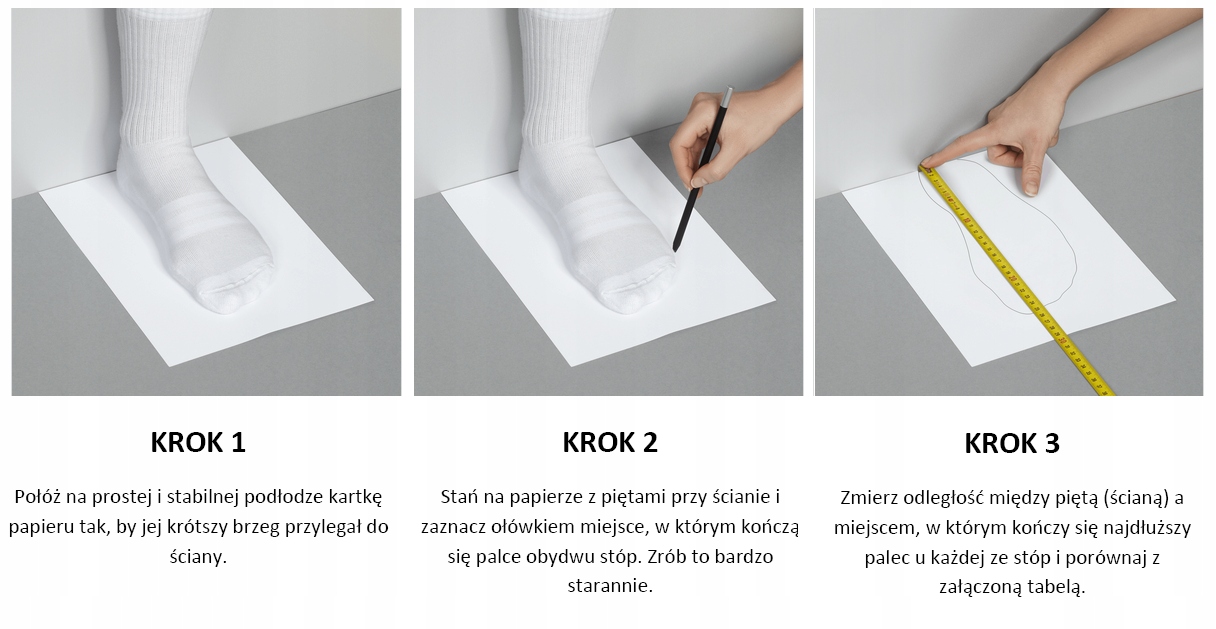 KROK 1

Połóż na prostej i stabilnej podłodze kartkę papieru tak, by jej krótszy brzeg przylegał do ściany.

KROK 2

Stań na papierze z piętami przy ścianie i zaznacz ołówkiem miejsce, w którym kończą się palce obydwu stóp. Zrób to bardzo starannie.

KROK 3

Zmierz odległość między piętą (ścianą) a miejscem, w którym kończy się najdłuższy palec u każdej ze stóp i porównaj z załączoną tabelą.